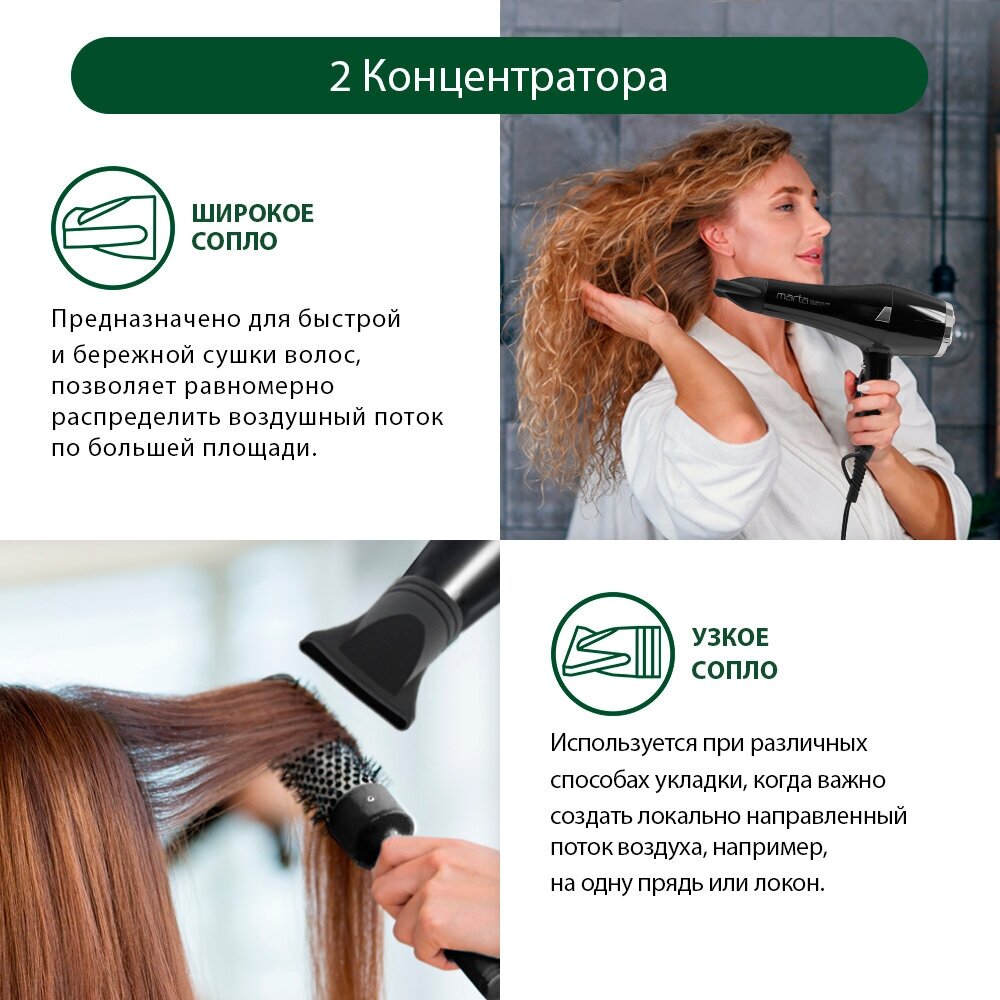 2 Концентратора

ШИРОКОЕ СОПЛО

Предназначено для быстрой и бережной сушки волос, позволяет равномерно распределить воздушный поток по большей площади.

marta

УЗКОЕ СОПЛО

Используется при различных способах укладки, когда важно создать локально направленный поток воздуха, например, на одну прядь или локон.