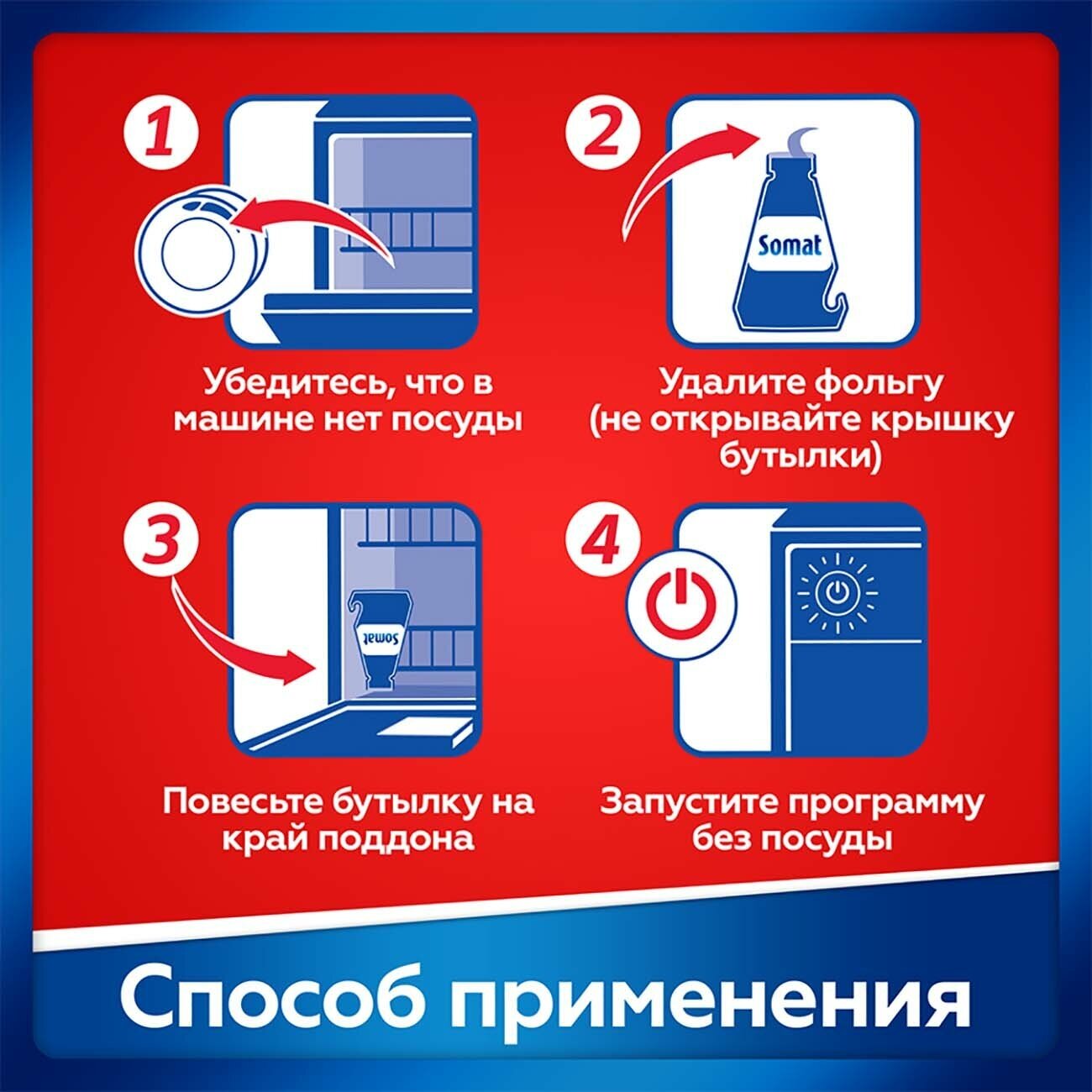 1

Убедитесь, что в машине нет посуды

2

Somat

Удалите фольгу (не открывайте крышку бутылки)

3

Somat

Повесьте бутылку на край поддона

4

Запустите программу без посуды

Способ применения