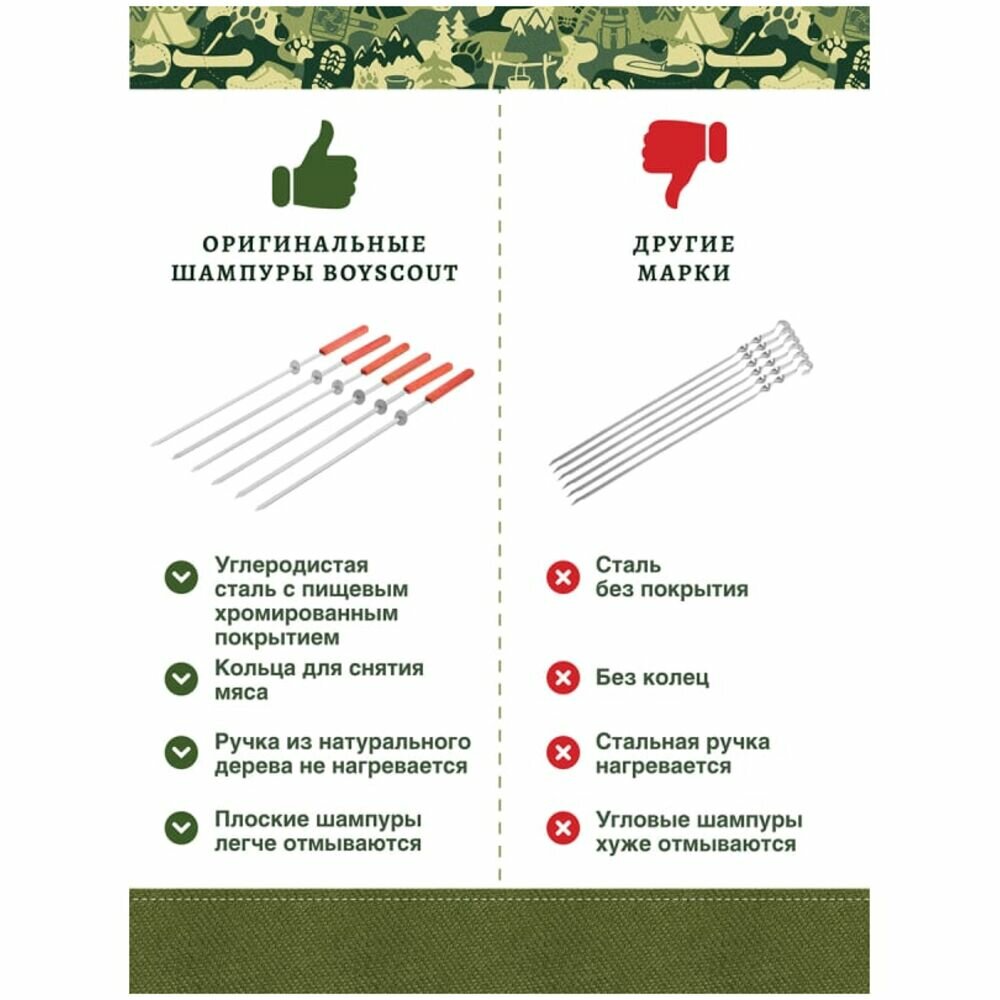 ОРИГИНАЛЬНЫЕ ШАМПУРЫ BOYSCOUT

Углеродистая сталь с пищевым хромированным покрытием

Кольца для снятия мяса

Ручка из натурального дерева не нагревается

Плоские шампуры легче отмываются

ДРУГИЕ МАРКИ

Сталь без покрытия

Без колец

Стальная ручка нагревается

Угловые шампуры хуже отмываются