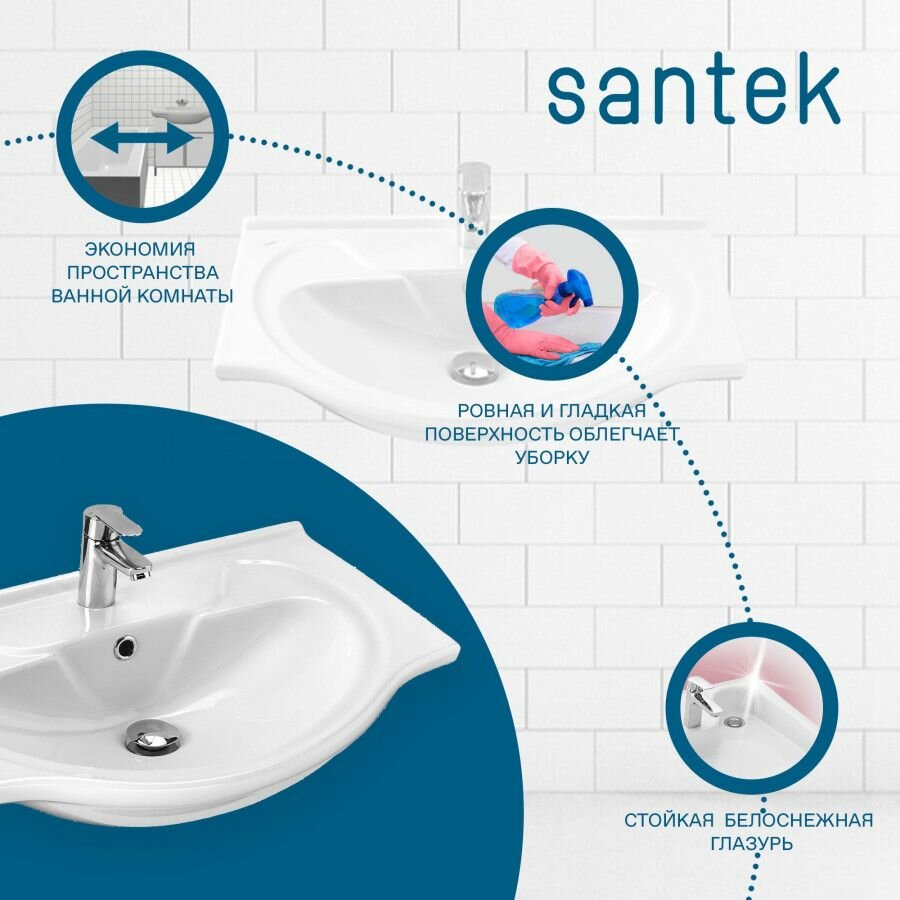 santek

ЭКОНОМИЯ ПРОСТРАНСТВА ВАННОЙ КОМНАТЫ

РОВНАЯ И ГЛАДКАЯ ПОВЕРХНОСТЬ ОБЛЕГЧАЕТ УБОРКУ

СТОЙКАЯ БЕЛОСНЕЖНАЯ ГЛАЗУРЬ