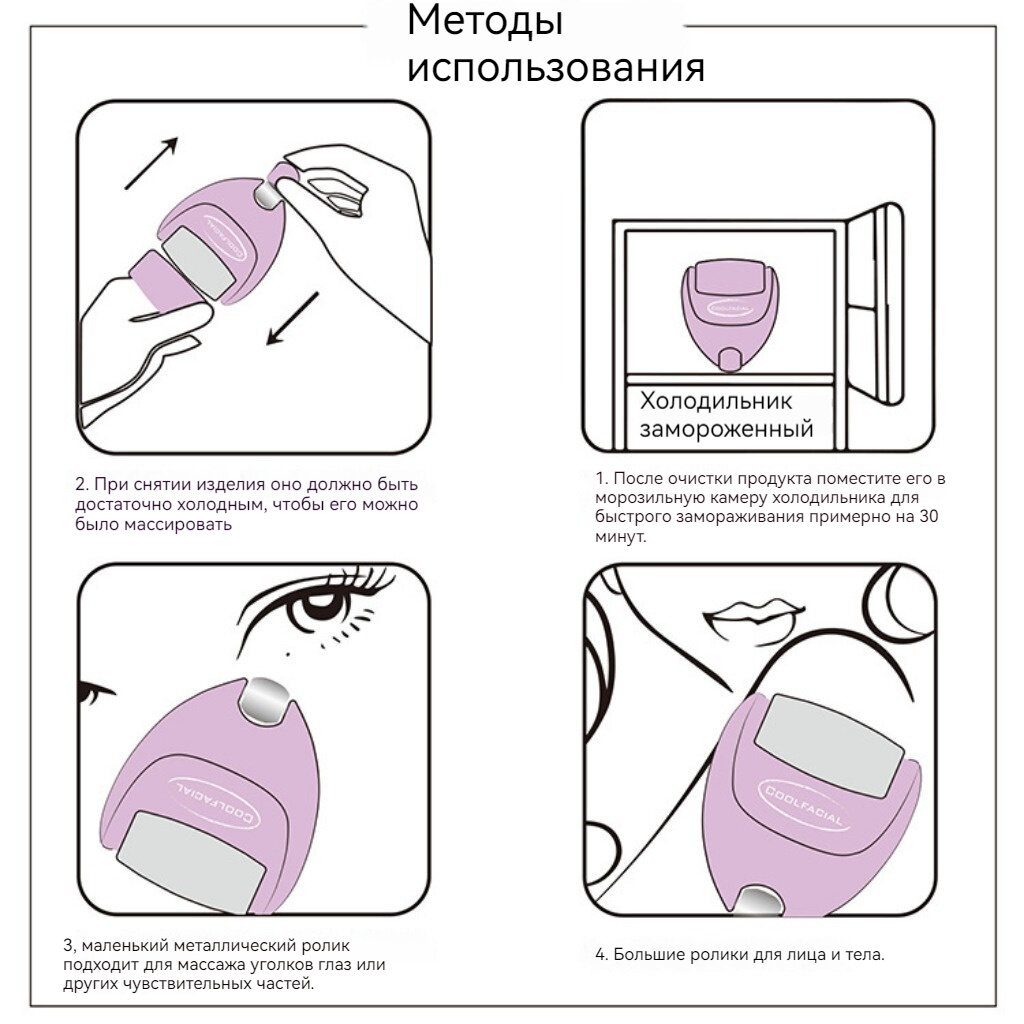 Методы использования

COOLFACIAL

2. При снятии изделия оно должно быть достаточно холодным, чтобы его можно было массировать

COOLFACIAL

Холодильник замороженный

1. После очистки продукта поместите его в морозильную камеру холодильника для быстрого замораживания примерно на 30 минут.

COOLFACIAL

3, маленький металлический ролик подходит для массажа уголков глаз или других чувствительных частей.

COOLFACIAL

4. Большие ролики для лица и тела.