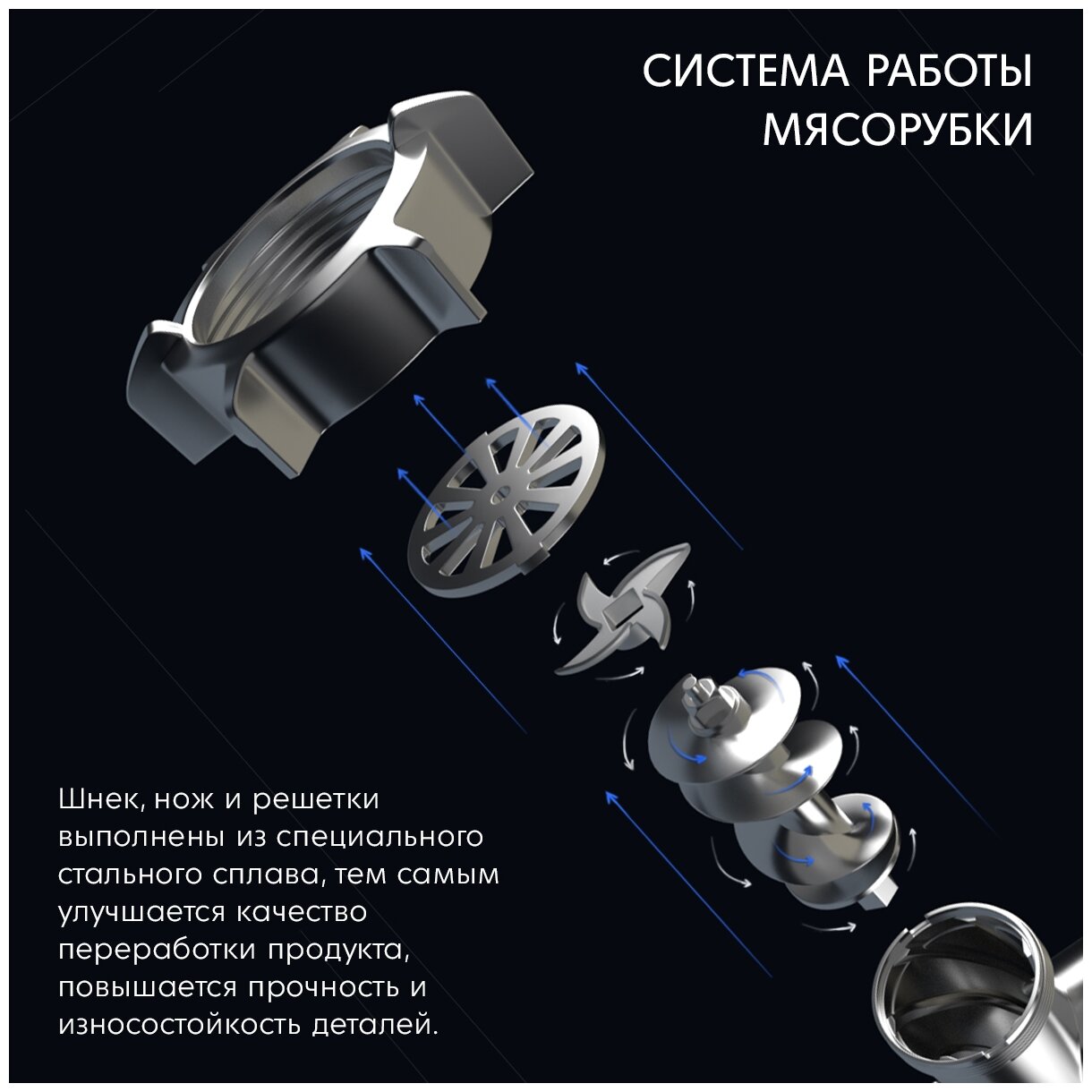 СИСТЕМА РАБОТЫ МЯСОРУБКИ

Шнек, нож и решетки выполнены из специального стального сплава, тем самым улучшается качество переработки продукта, повышается прочность и износостойкость деталей.