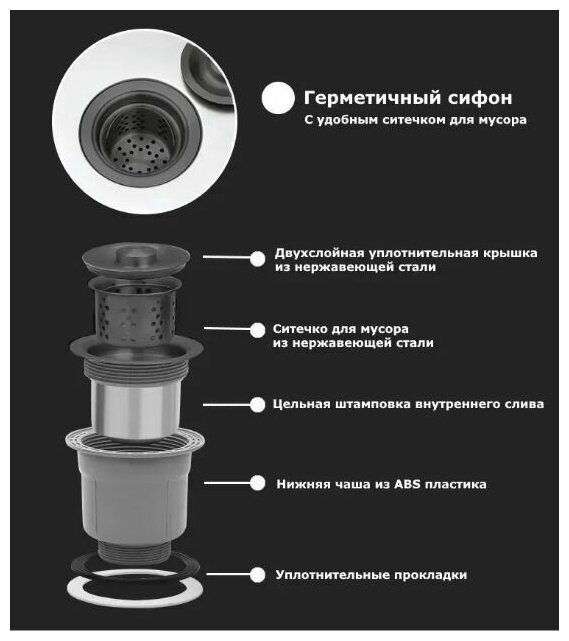 Герметичный сифон
С удобным ситечком для мусора

Двухслойная уплотнительная крышка из нержавеющей стали

Ситечко для мусора из нержавеющей стали

Цельная штамповка внутреннего слива

Нижняя чаша из ABS пластика

Уплотнительные прокладки