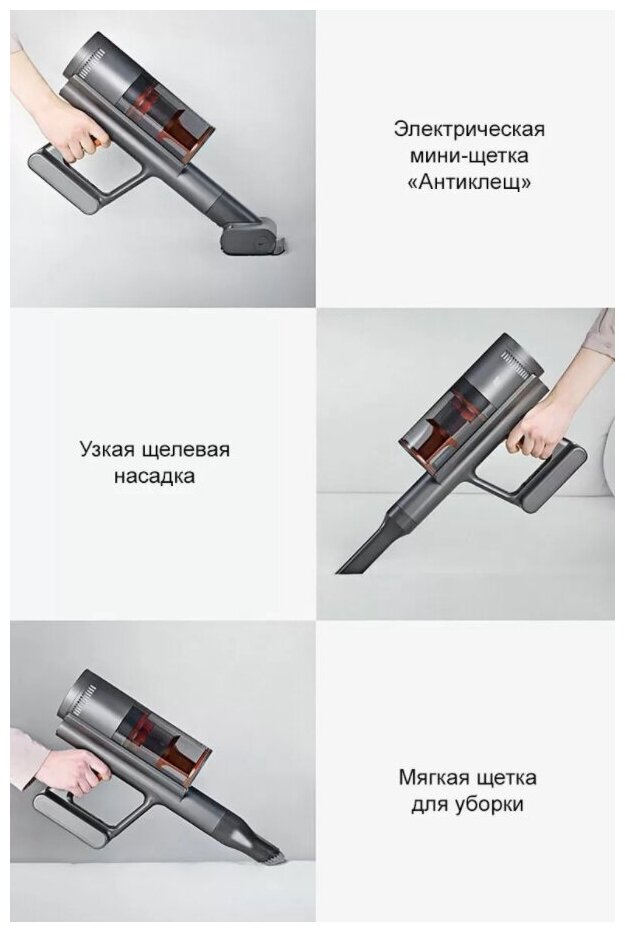 Электрическая мини-щетка «Антиклещ»

Узкая щелевая насадка

Мягкая щетка для уборки