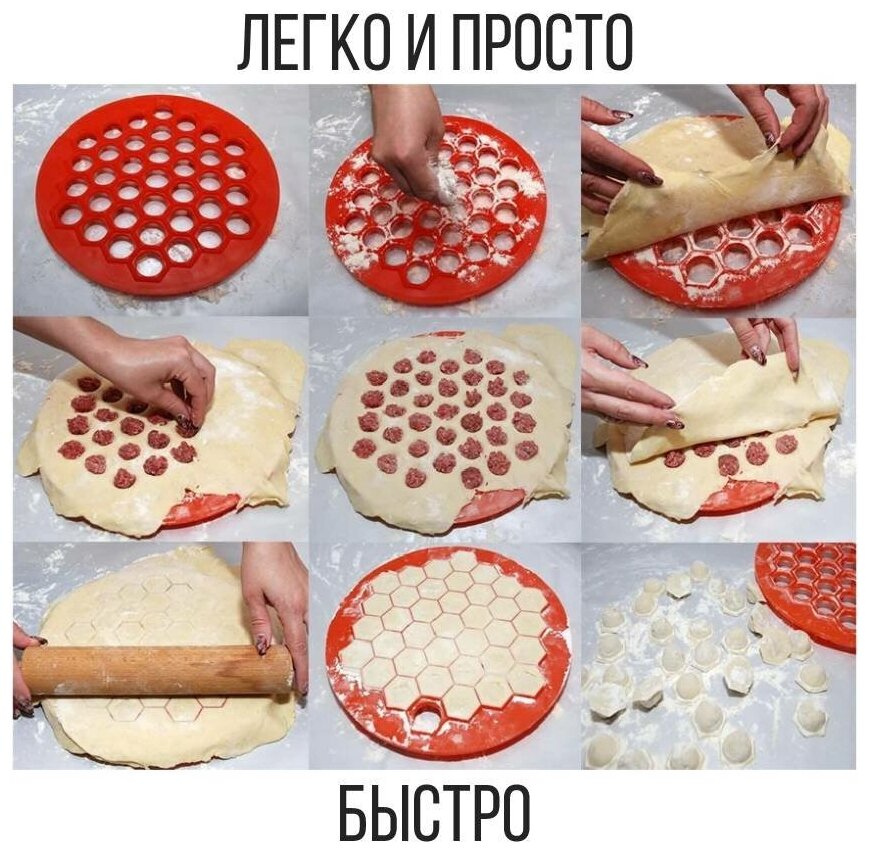 ЛЕГКО И ПРОСТО

БЫСТРО