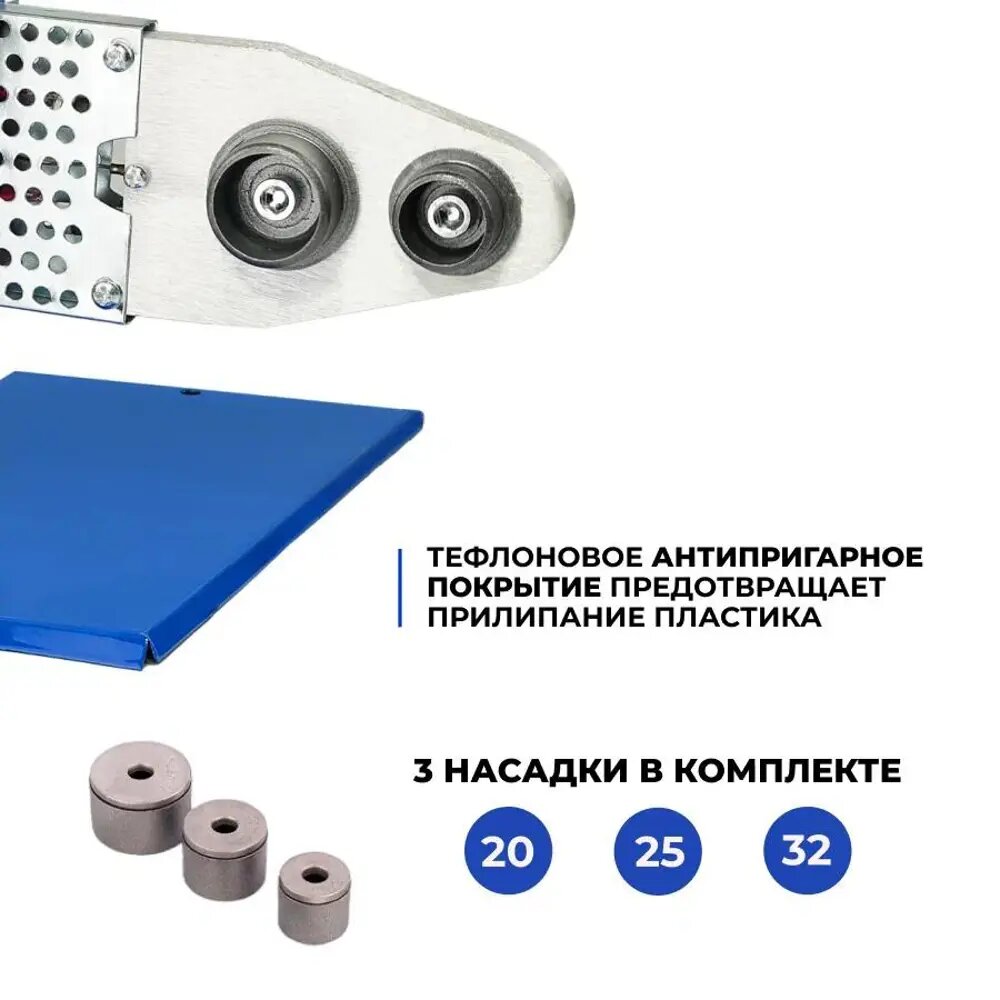 ТЕФЛОНОВОЕ АНТИПРИГАРНОЕ ПОКРЫТИЕ ПРЕДОТВРАЩАЕТ ПРИЛИПАНИЕ ПЛАСТИКА

3 НАСАДКИ В КОМПЛЕКТЕ

20

25

32