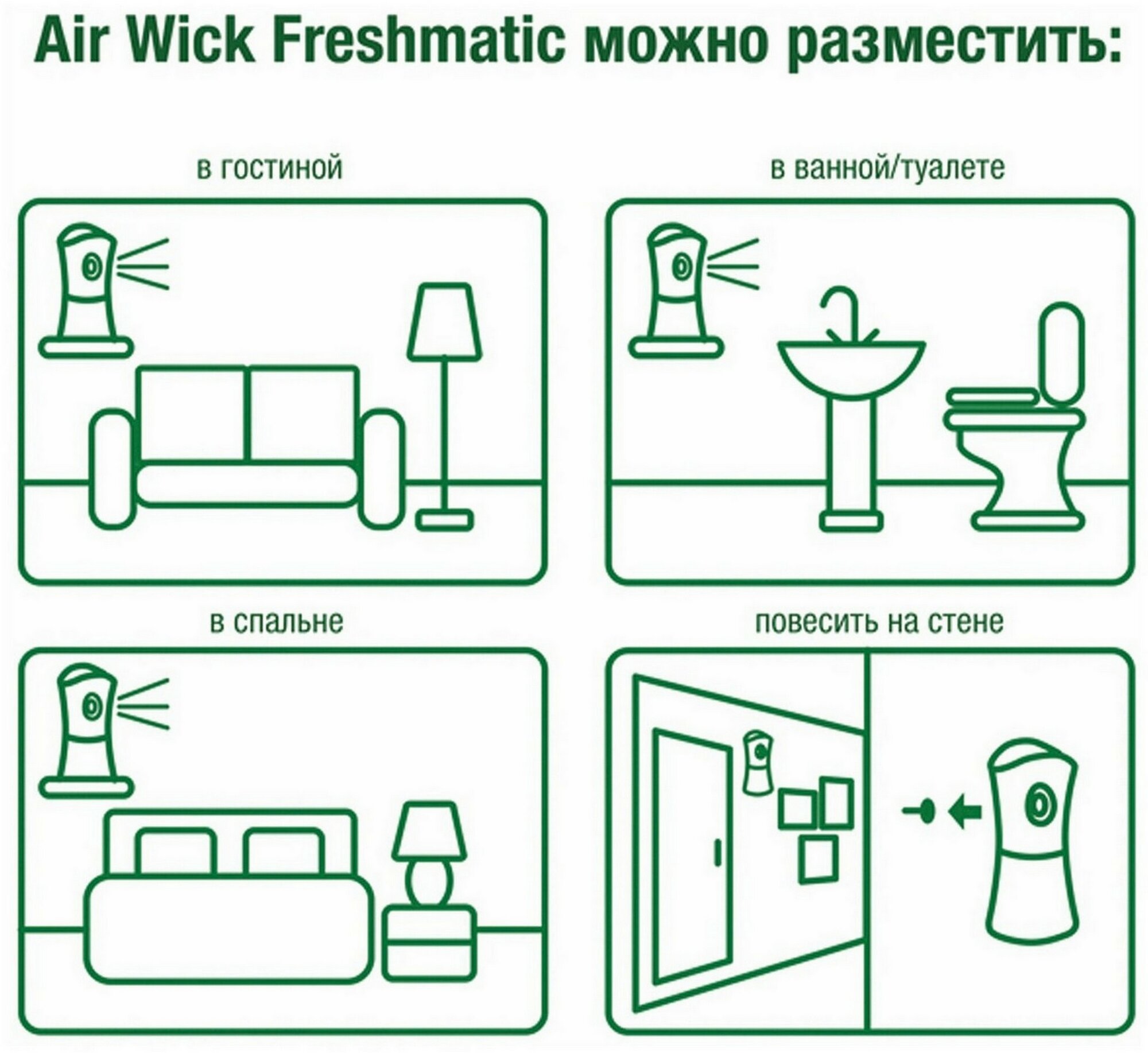 Air Wick Freshmatic можно разместить:

в гостиной

в ванной/туалете

в спальне

повесить на стене