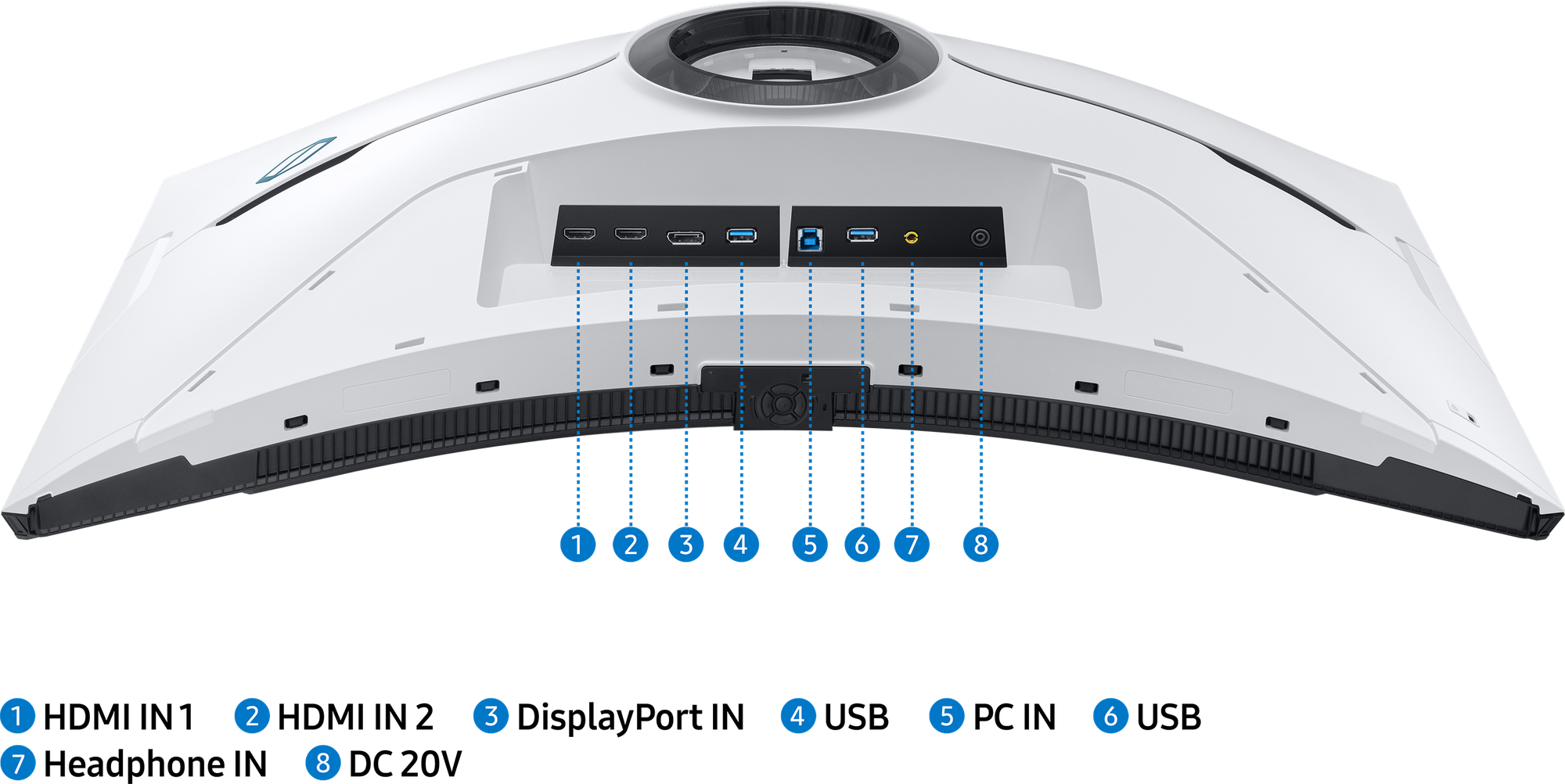 1 2 3 4 5 6 7 8

1 HDMI IN 1 2 HDMI IN 2 3 DisplayPort IN 4 USB 5 PC IN 6 USB
7 Headphone IN 8 DC 20V