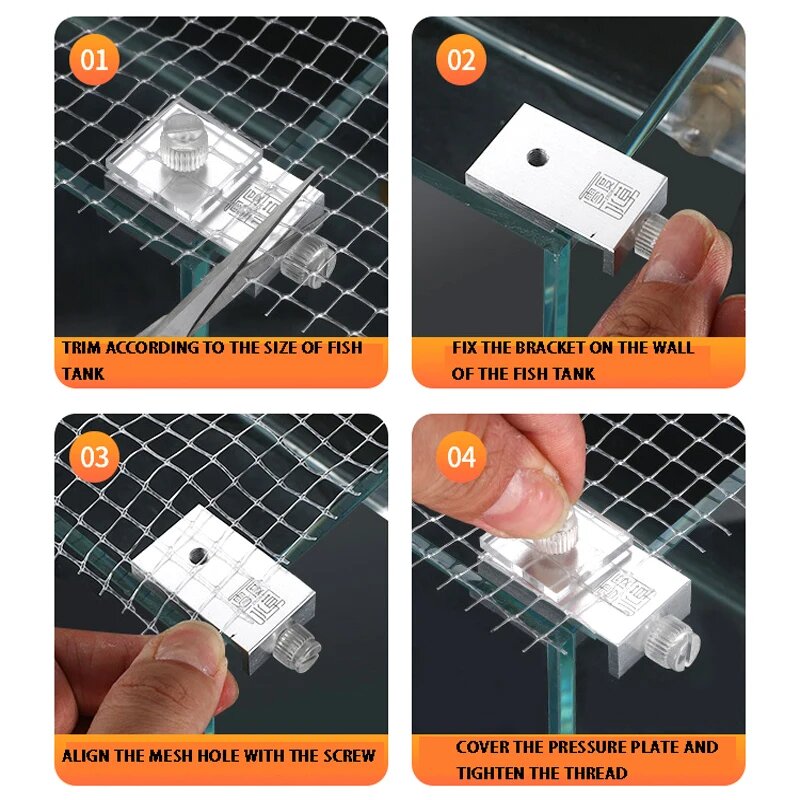 01

TRIM ACCORDING TO THE SIZE OF FISH TANK

02

FIX THE BRACKET ON THE WALL OF THE FISH TANK

03

ALIGN THE MESH HOLE WITH THE SCREW

04

COVER THE PRESSURE PLATE AND TIGHTEN THE THREAD