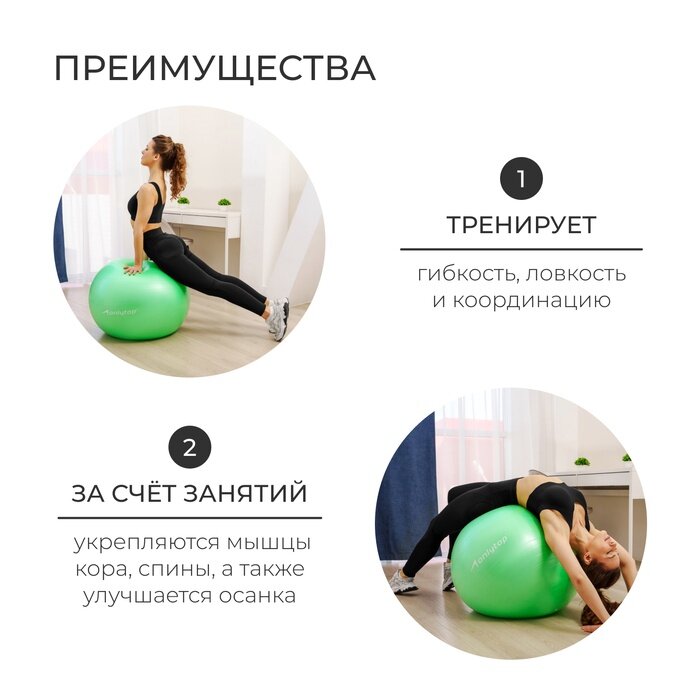 ПРЕИМУЩЕСТВА

Onlytop

1

ТРЕНИРУЕТ

гибкость, ловкость и координацию

2

ЗА СЧЁТ ЗАНЯТИЙ

укрепляются мышцы кора, спины, а также улучшается осанка

Onlytop