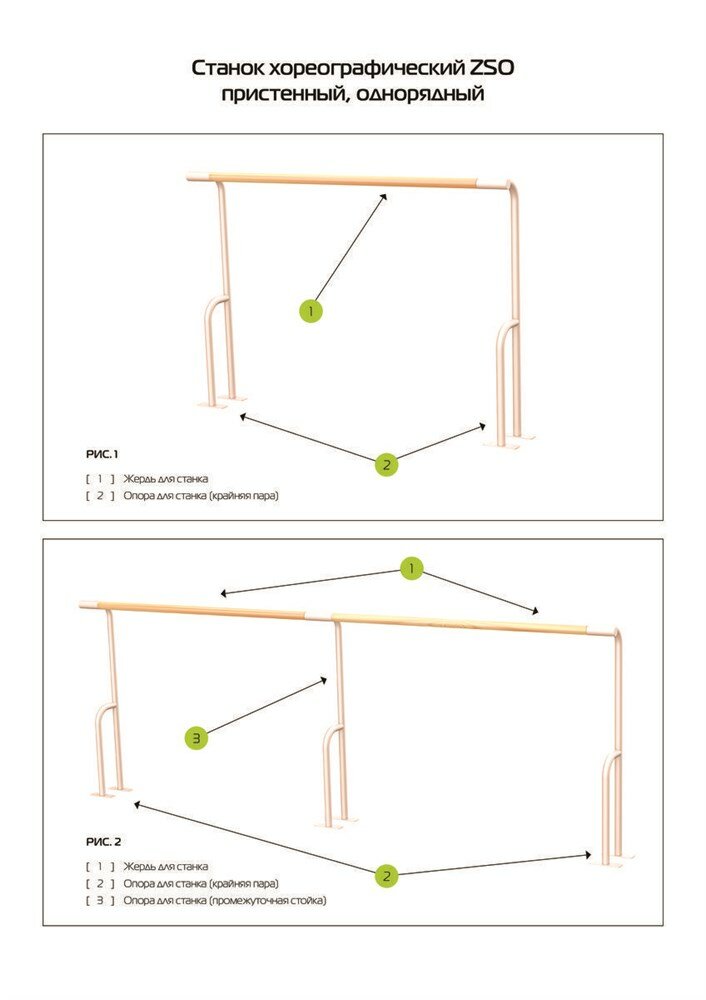 Станок хореографический ZSO пристенный, однорядный

1

2

РИС. 1

[ 1 ] Жердь для станка
[ 2 ] Опора для станка (крайняя пара)

1

3

2

РИС. 2

[ 1 ] Жердь для станка
[ 2 ] Опора для станка (крайняя пара)
[ 3 ] Опора для станка (промежуточная стойка)