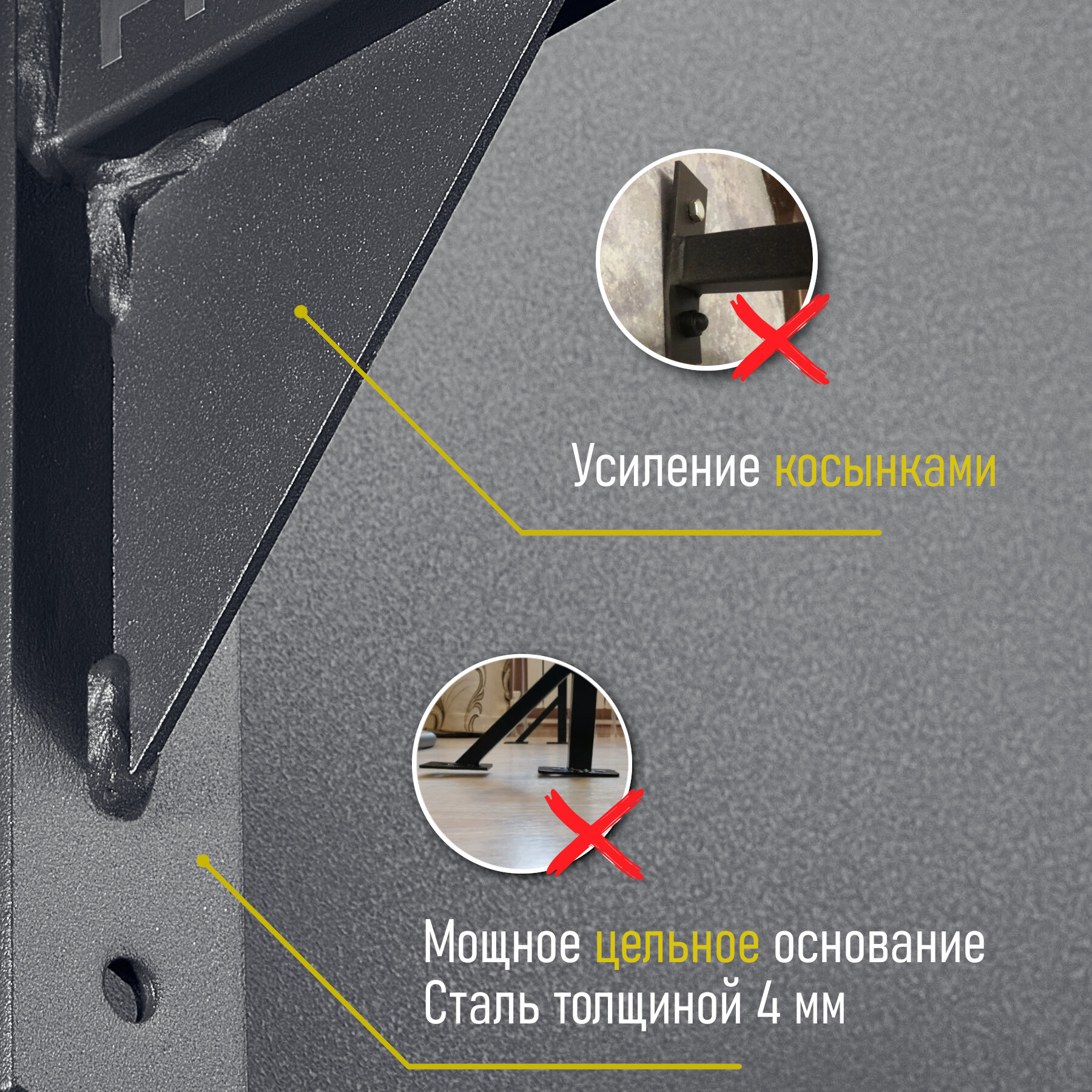 Усиление косынками

Мощное цельное основание
Сталь толщиной 4 мм