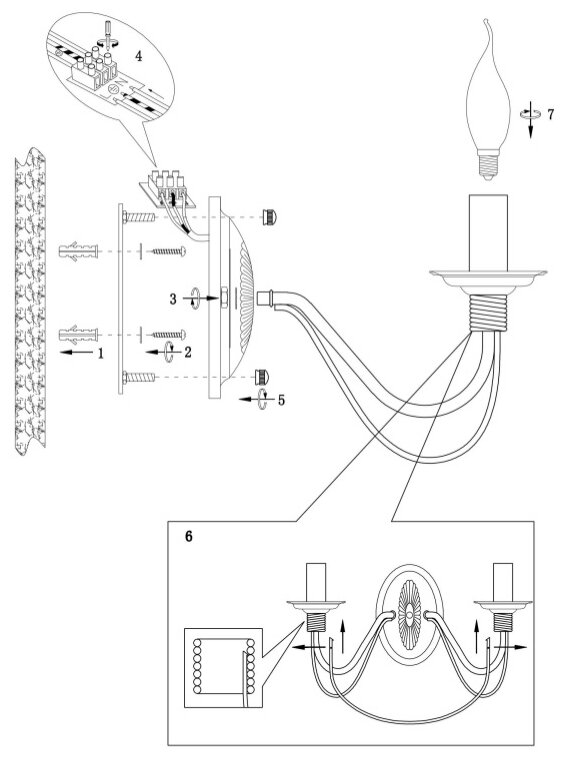 4

7

3

1

2

5

6