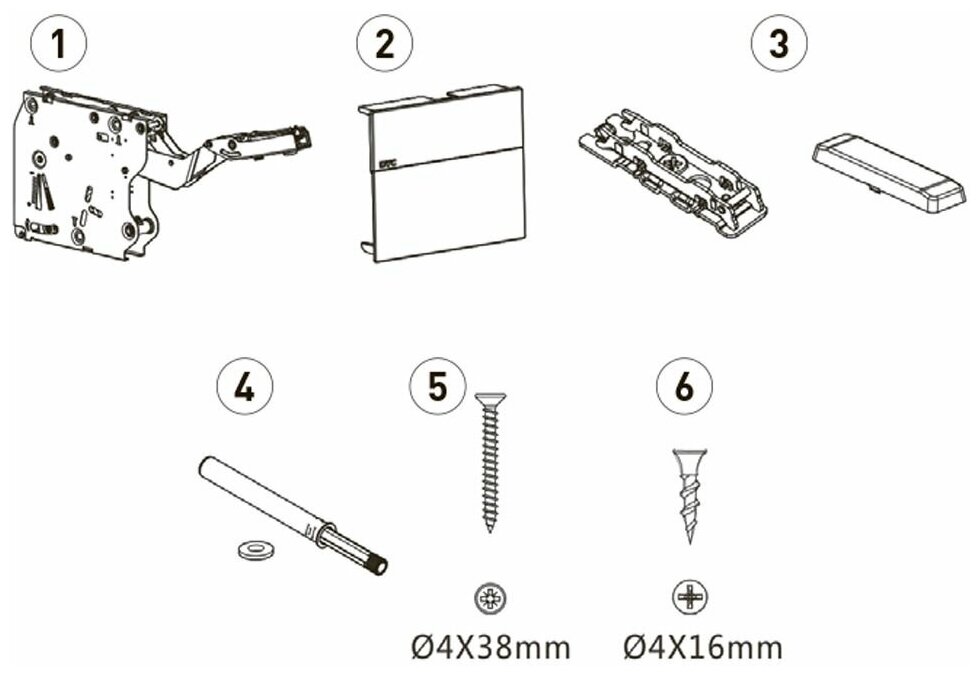 1

2

3

4

5

6

Ø4X38mm

Ø4X16mm