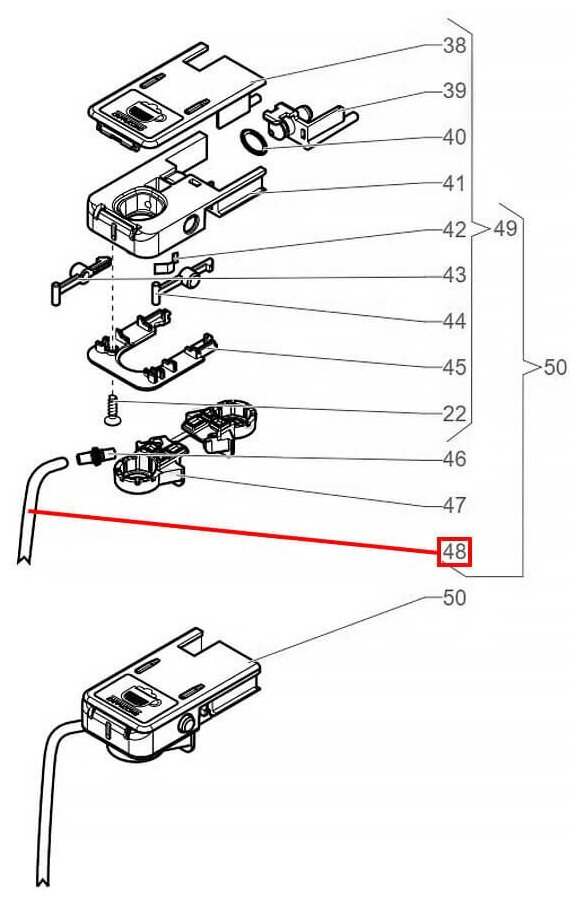 38
39
40
41
42
49
43
44
45
50
22
46
47
48
50