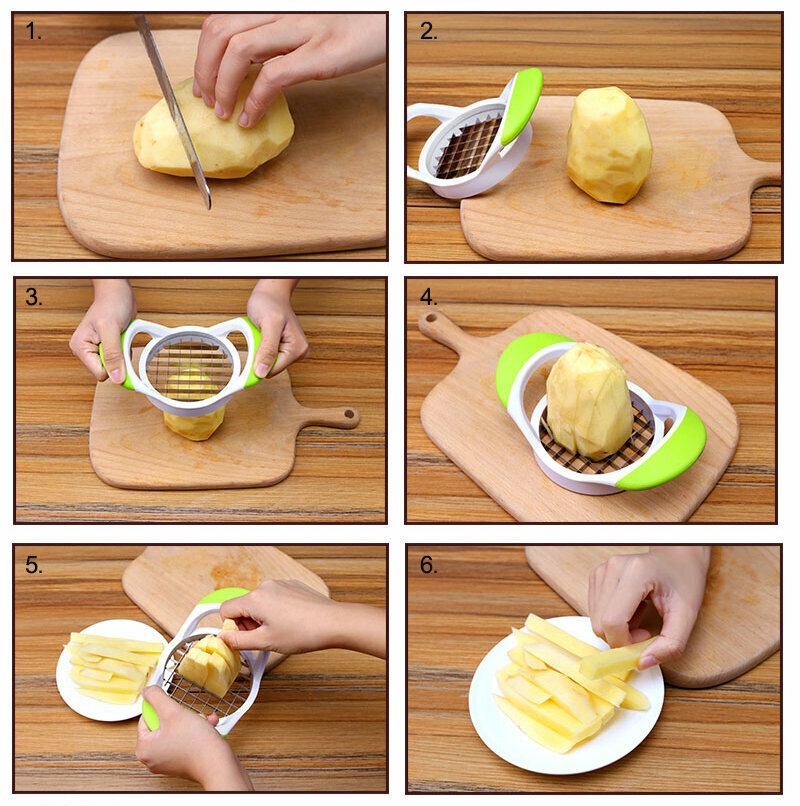 1.

2.

3.

4.

5.

6.