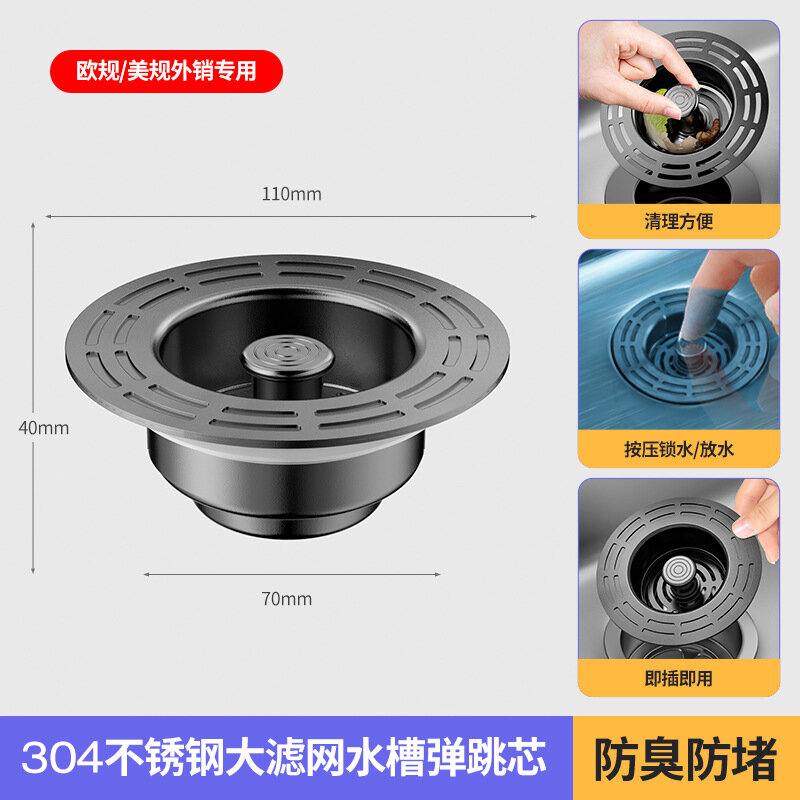 欧规/美规外销专用

110mm

40mm

70mm

清理方便

按压锁水/放水

即插即用

304不锈钢大滤网水槽弹跳芯

防臭防堵