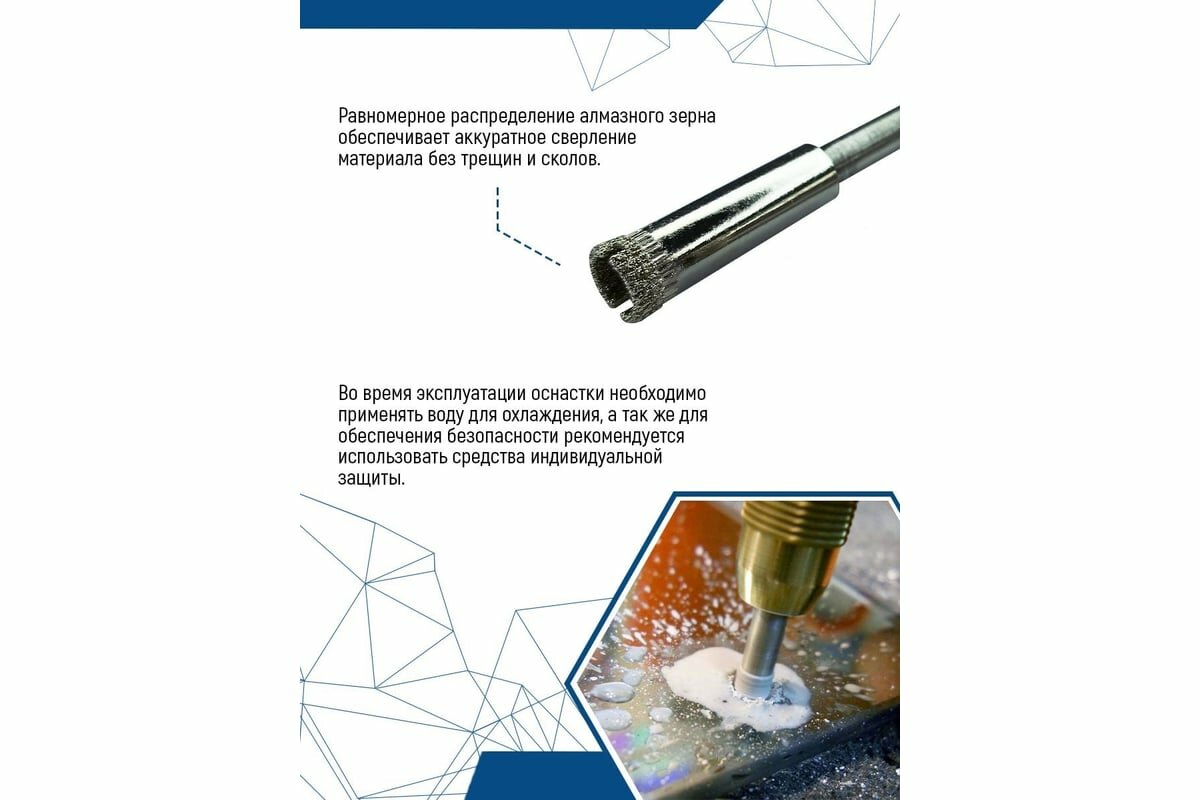 Равномерное распределение алмазного зерна обеспечивает аккуратное сверление материала без трещин и сколов.

Во время эксплуатации оснастки необходимо применять воду для охлаждения, а так же для обеспечения безопасности рекомендуется использовать средства индивидуальной защиты.