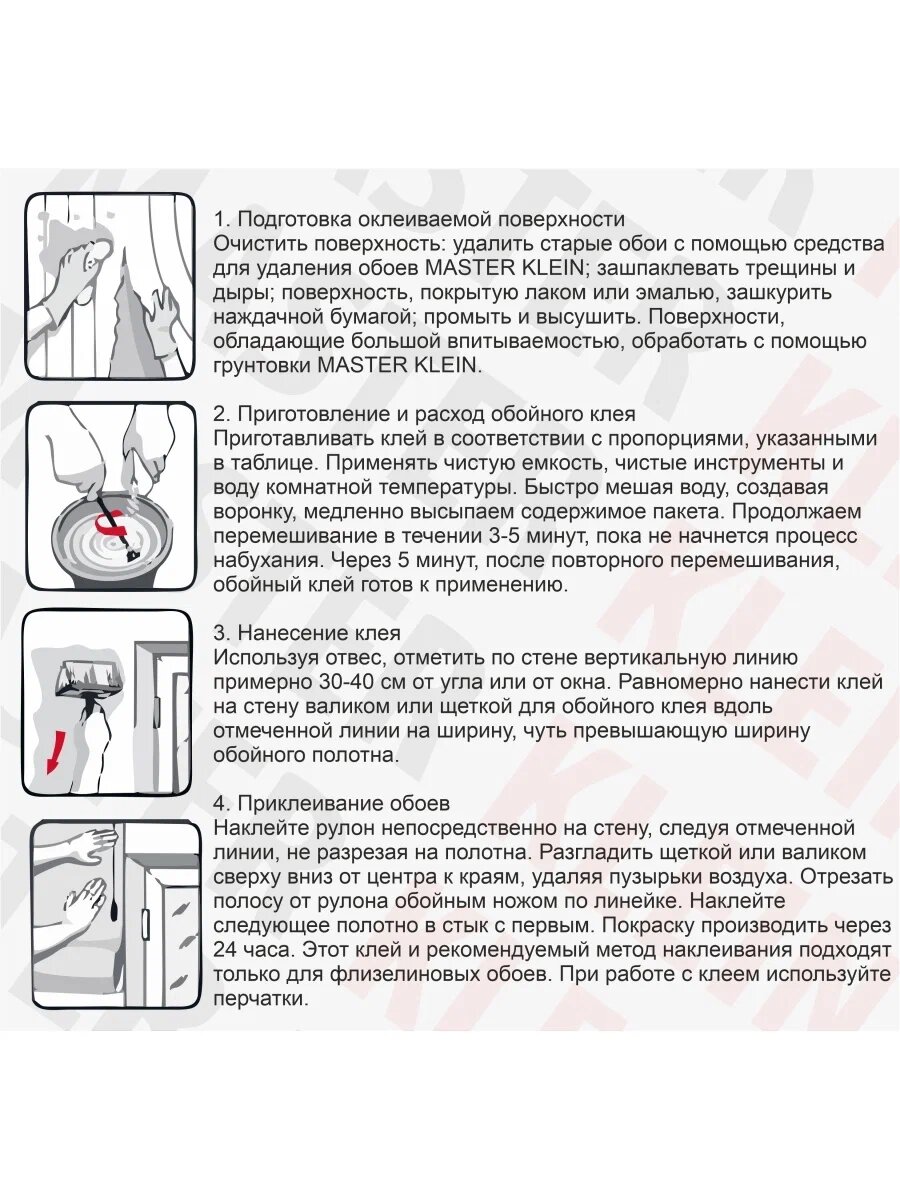 1. Подготовка оклеиваемой поверхности
Очистить поверхность: удалить старые обои с помощью средства для удаления обоев MASTER KLEIN; зашпаклевать трещины и дыры; поверхность, покрытую лаком или эмалью, зашкурить наждачной бумагой; промыть и высушить. Поверхности, обладающие большой впитываемостью, обработать с помощью грунтовки MASTER KLEIN.

2. Приготовление и расход обойного клея
Приготавливать клей в соответствии с пропорциями, указанными в таблице. Применять чистую емкость, чистые инструменты и воду комнатной температуры. Быстро мешая воду, создавая воронку, медленно высыпаем содержимое пакета. Продолжаем перемешивание в течении 3-5 минут, пока не начнется процесс набухания. Через 5 минут, после повторного перемешивания, обойный клей готов к применению.

3. Нанесение клея
Используя отвес, отметить по стене вертикальную линию примерно 30-40 см от угла или от окна. Равномерно нанести клей на стену валиком или щеткой для обойного клея вдоль отмеченной линии на ширину, чуть превышающую ширину обойного полотна.

4. Приклеивание обоев
Наклейте рулон непосредственно на стену, следуя отмеченной линии, не разрезая на полотна. Разгладить щеткой или валиком сверху вниз от центра к краям, удаляя пузырьки воздуха. Отрезать полосу от рулона обойным ножом по линейке. Наклейте следующее полотно в стык с первым. Покраску производить через 24 часа. Этот клей и рекомендуемый метод наклеивания подходят только для флизелиновых обоев. При работе с клеем используйте перчатки.