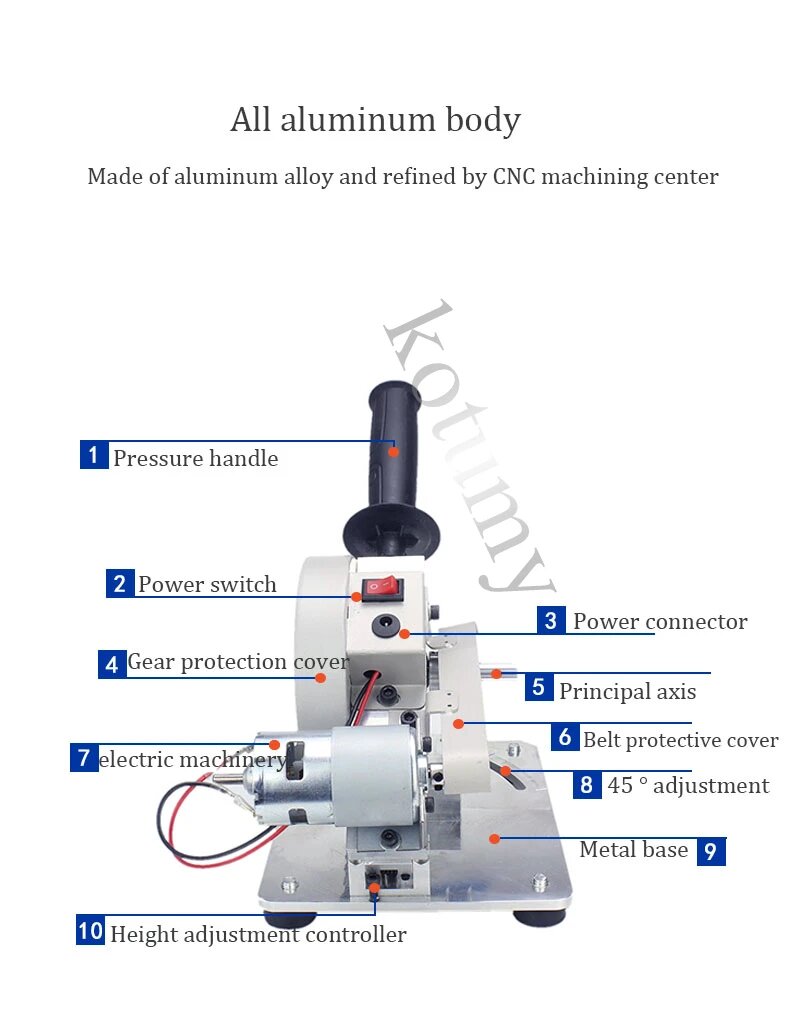 All aluminum body

Made of aluminum alloy and refined by CNC machining center

kotumy

1 Pressure handle

2 Power switch

3 Power connector

4 Gear protection cover

5 Principal axis

6 Belt protective cover

7 electric machinery

8 45 ° adjustment

Metal base 9

10 Height adjustment controller