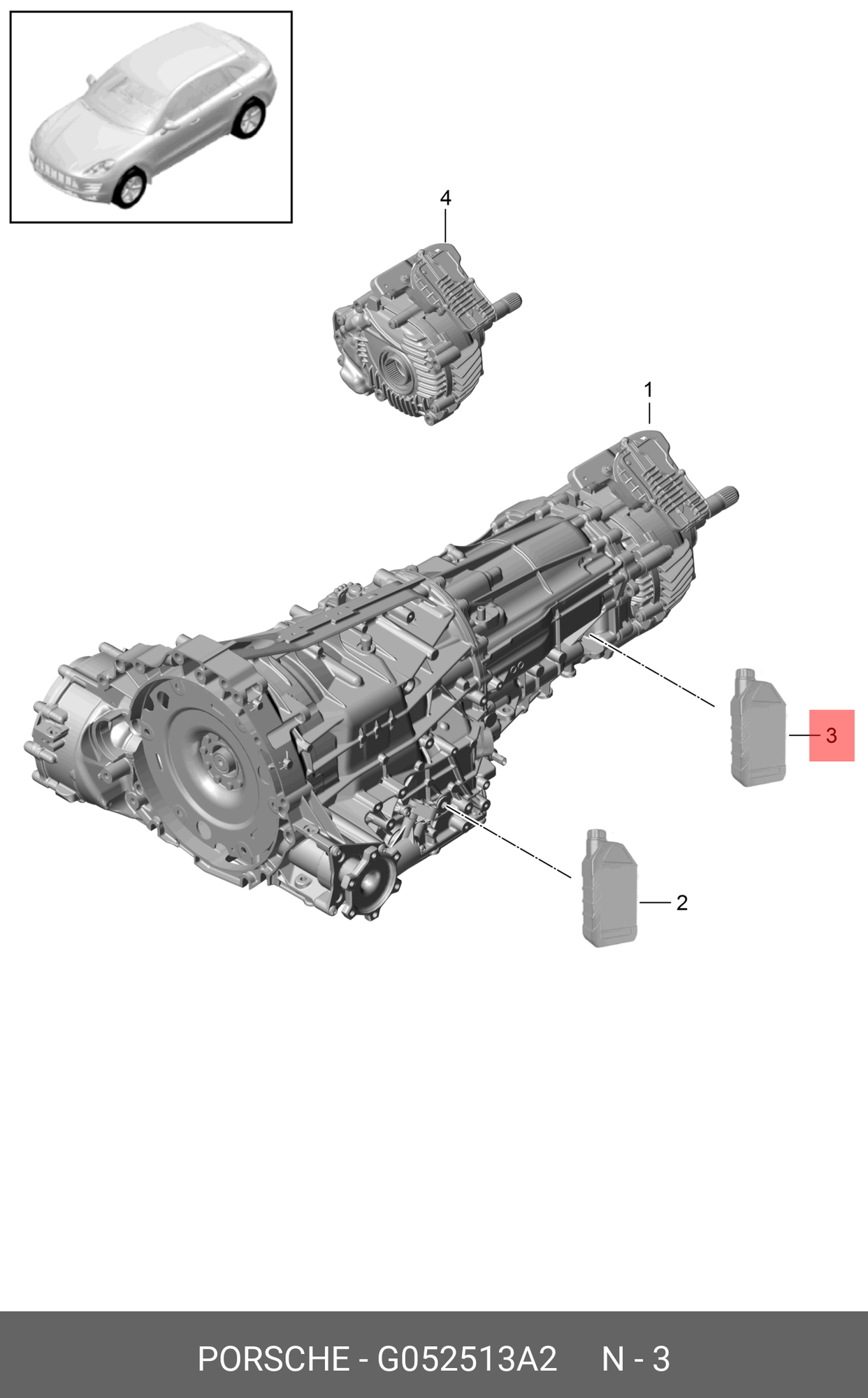 4

1

3

2

PORSCHE - G052513A2 N - 3