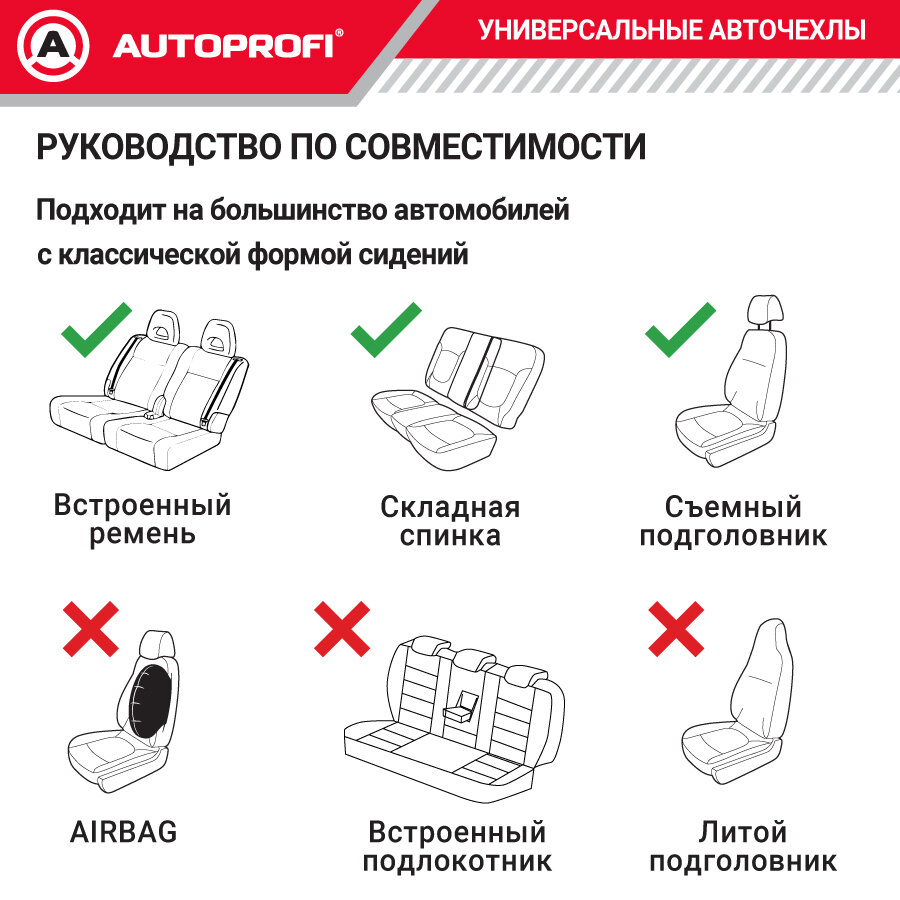 A AUTOPROFI®

УНИВЕРСАЛЬНЫЕ АВТОЧЕХЛЫ

РУКОВОДСТВО ПО СОВМЕСТИМОСТИ

Подходит на большинство автомобилей с классической формой сидений

Встроенный ремень

Складная спинка

Съемный подголовник

AIRBAG

Встроенный подлокотник

Литой подголовник