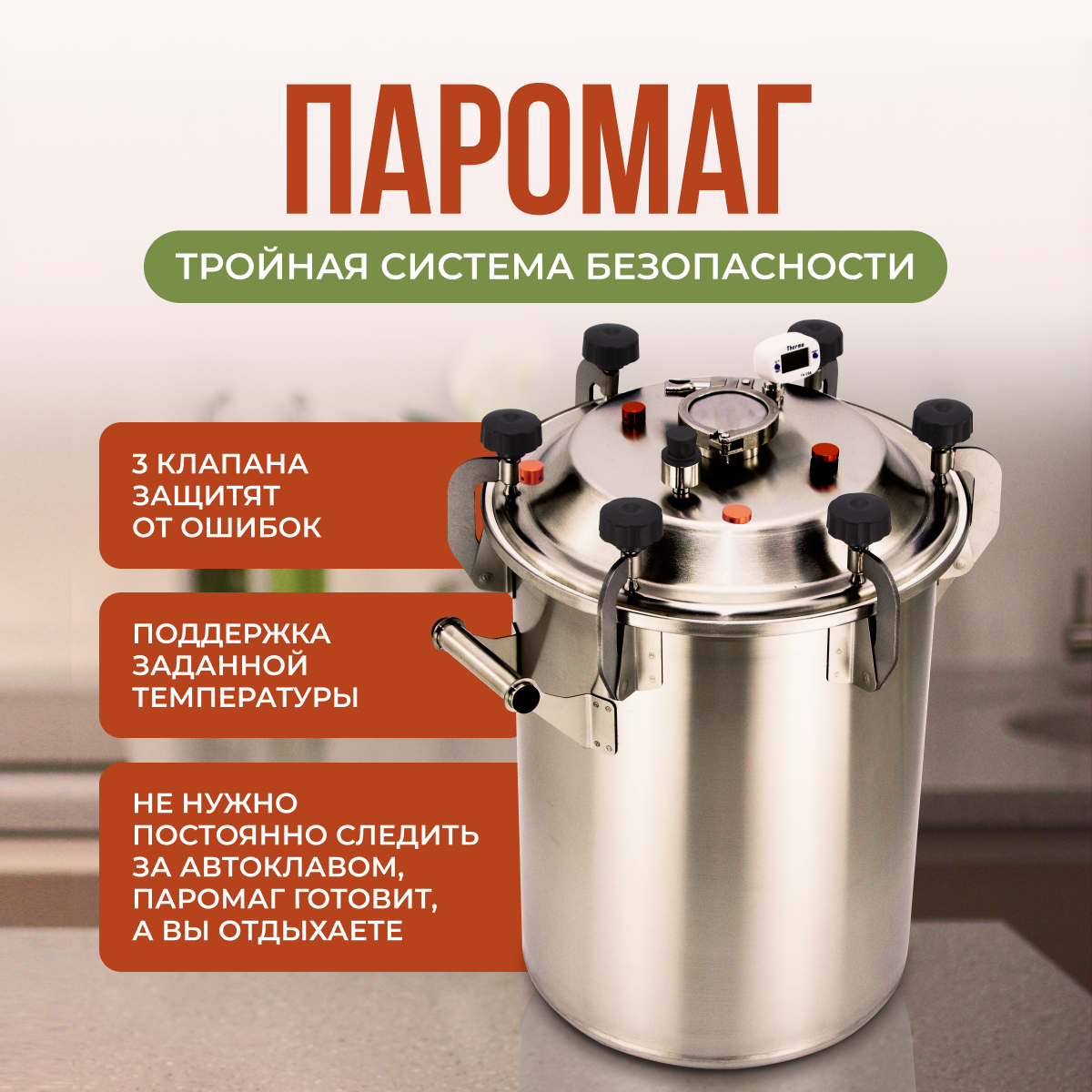 ПАРОМАГ

ТРОЙНАЯ СИСТЕМА БЕЗОПАСНОСТИ

3 КЛАПАНА ЗАЩИТЯТ ОТ ОШИБОК

ПОДДЕРЖКА ЗАДАННОЙ ТЕМПЕРАТУРЫ

НЕ НУЖНО ПОСТОЯННО СЛЕДИТЬ ЗА АВТОКЛАВОМ, ПАРОМАГ ГОТОВИТ, А ВЫ ОТДЫХАЕТЕ

Thermo