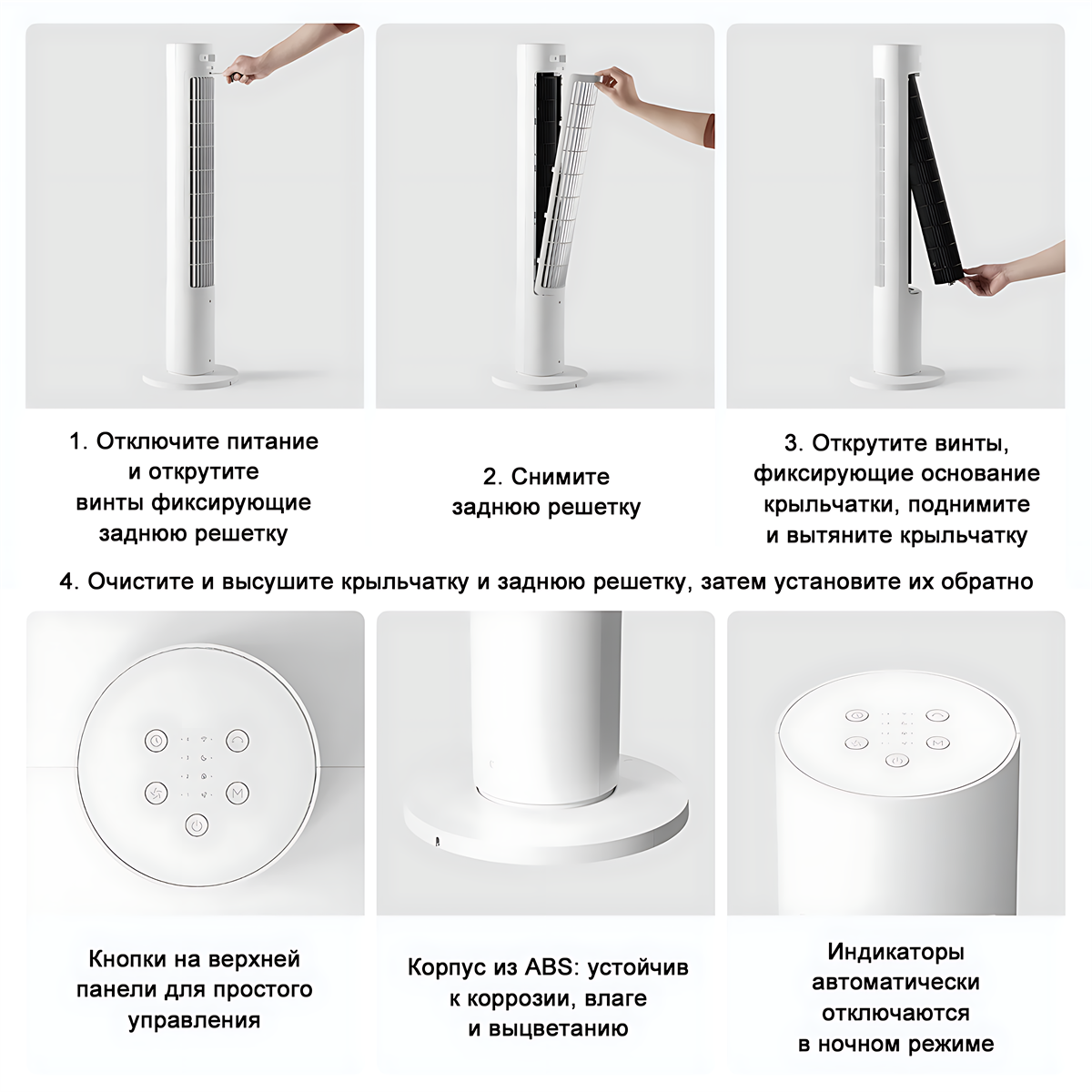 1. Отключите питание и открутите винты фиксирующие заднюю решетку

2. Снимите заднюю решетку

3. Открутите винты, фиксирующие основание крыльчатки, поднимите и вытяните крыльчатку

4. Очистите и высушите крыльчатку и заднюю решетку, затем установите их обратно

Кнопки на верхней панели для простого управления

Корпус из ABS: устойчив к коррозии, влаге и выцветанию

Индикаторы автоматически отключаются в ночном режиме