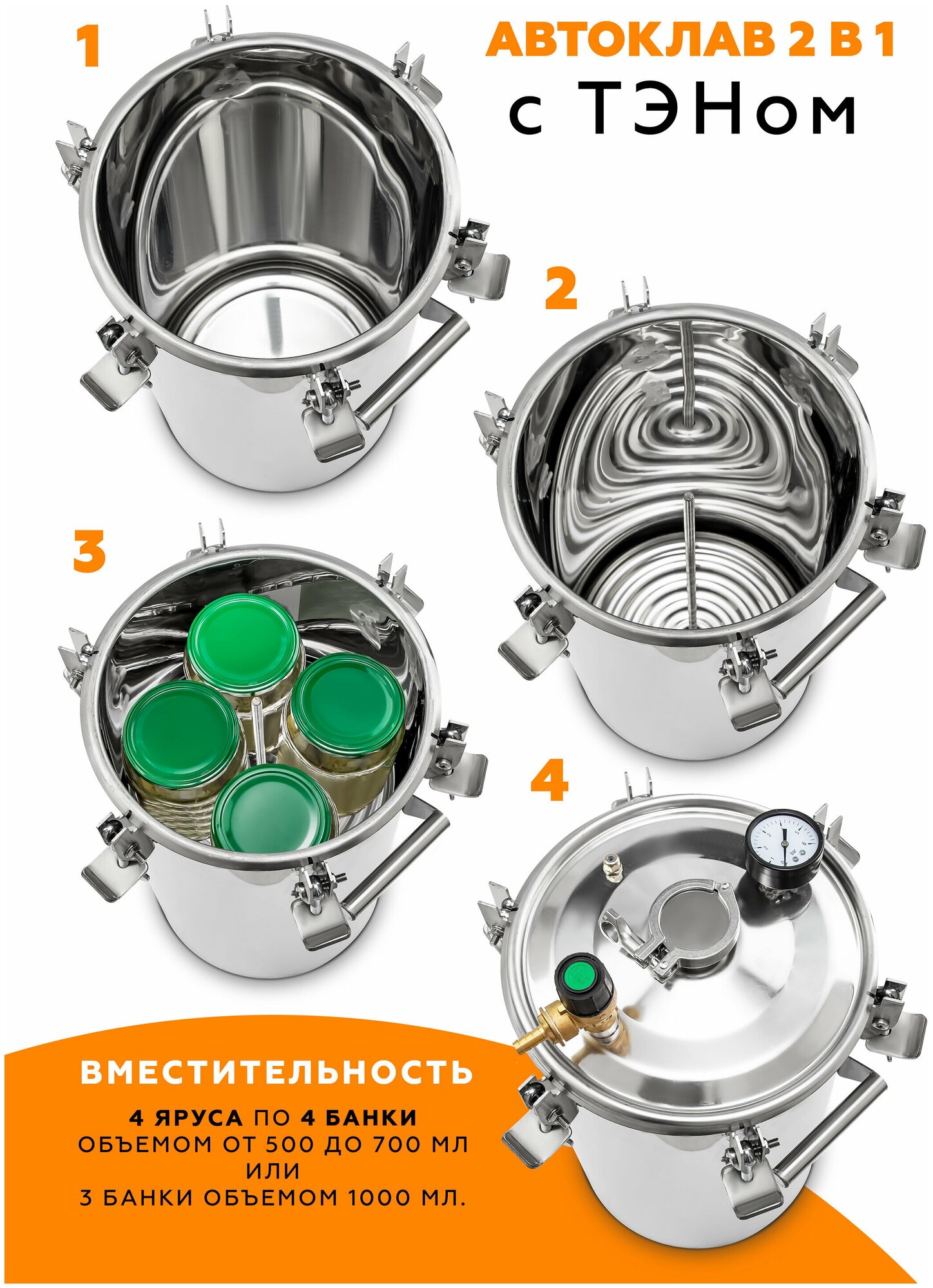 1

АВТОКЛАВ 2 В 1
с ТЭНом

2

3

4

ВМЕСТИТЕЛЬНОСТЬ

4 ЯРУСА ПО 4 БАНКИ ОБЪЕМОМ ОТ 500 ДО 700 МЛ ИЛИ 3 БАНКИ ОБЪЕМОМ 1000 МЛ.