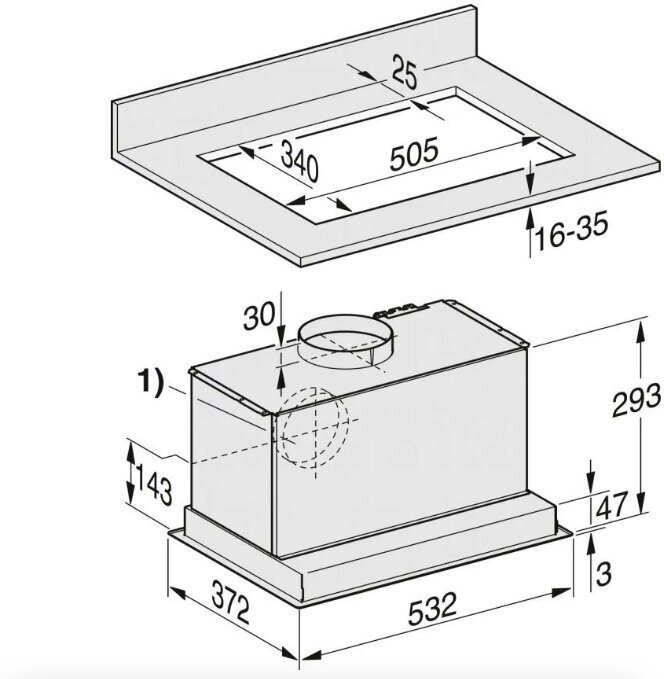 25
340
505
16-35
30
1)
293
143
47
3
372
532