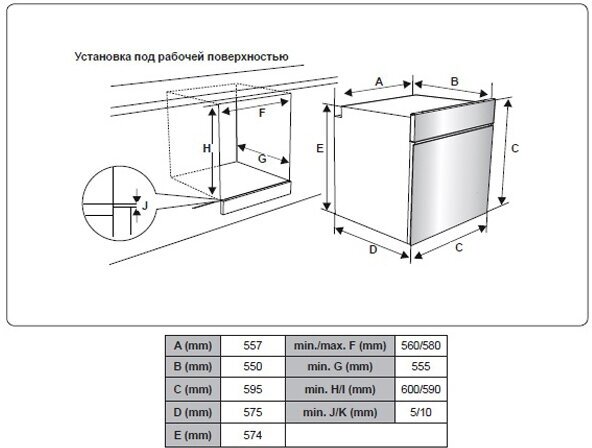 Установка под рабочей поверхностью

F

H

G

J

A

B

E

C

D

C

| A (mm) | 557 | min./max. F (mm) | 560/580 |
|---|---|---|---|
| B (mm) | 550 | min. G (mm) | 555 |
| C (mm) | 595 | min. H/I (mm) | 600/590 |
| D (mm) | 575 | min. J/K (mm) | 5/10 |
| E (mm) | 574 | | |