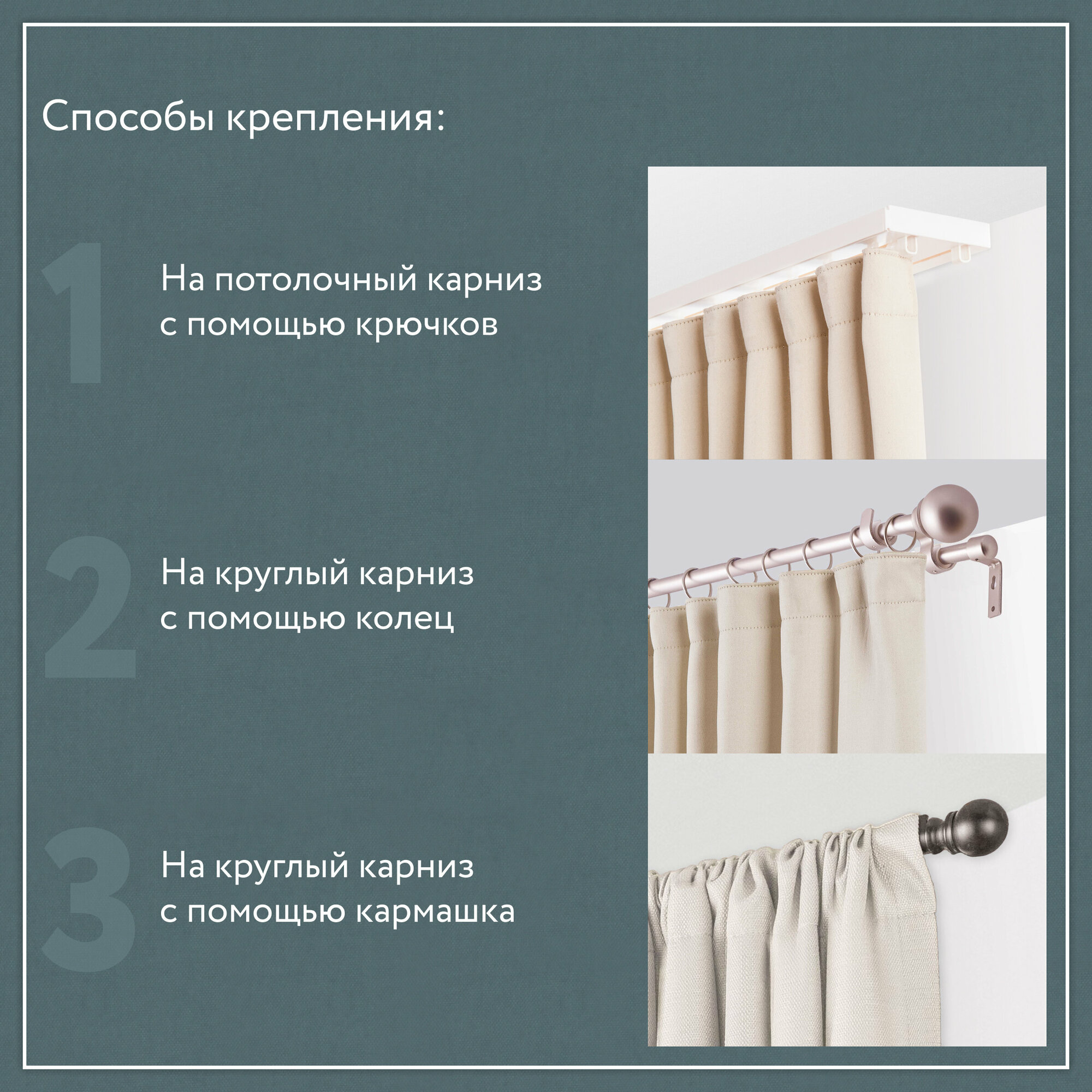 Способы крепления:

1

На потолочный карниз с помощью крючков

2

На круглый карниз с помощью колец

3

На круглый карниз с помощью кармашка