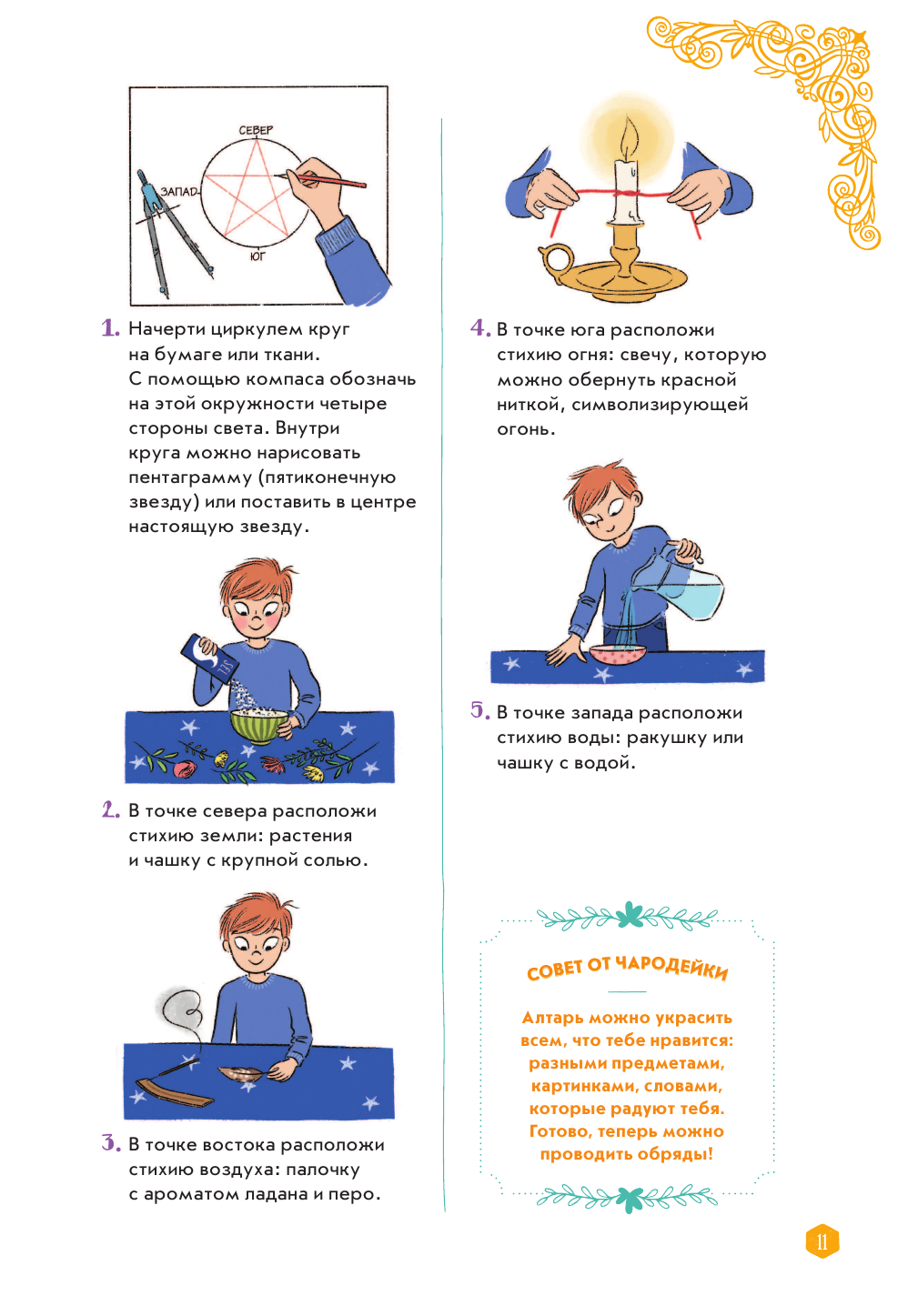 СЕВЕР
ЗАПАД
ЮГ

1. Начерти циркулем круг на бумаге или ткани. С помощью компаса обозначь на этой окружности четыре стороны света. Внутри круга можно нарисовать пентаграмму (пятиконечную звезду) или поставить в центре настоящую звезду.

2. В точке севера расположи стихию земли: растения и чашку с крупной солью.

3. В точке востока расположи стихию воздуха: палочку с ароматом ладана и перо.

4. В точке юга расположи стихию огня: свечу, которую можно обернуть красной ниткой, символизирующей огонь.

5. В точке запада расположи стихию воды: ракушку или чашку с водой.

СОВЕТ ОТ ЧАРОДЕЙКИ

Алтарь можно украсить всем, что тебе нравится: разными предметами, картинками, словами, которые радуют тебя. Готово, теперь можно проводить обряды!

11