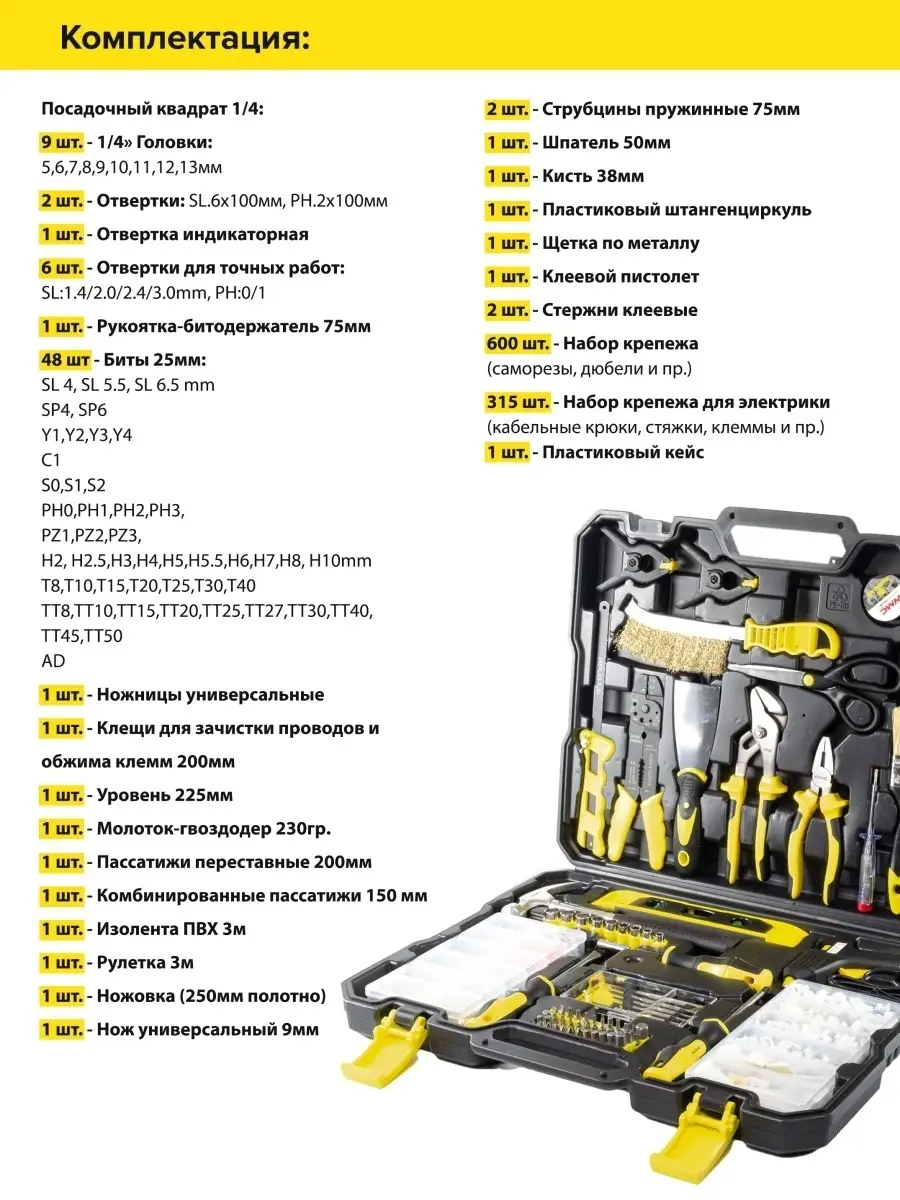 Комплектация:

Посадочный квадрат 1/4:

9 шт. - 1/4» Головки:
5,6,7,8,9,10,11,12,13мм

2 шт. - Отвертки: SL.6x100мм, PH.2x100мм

1 шт. - Отвертка индикаторная

6 шт. - Отвертки для точных работ:
SL:1.4/2.0/2.4/3.0mm, PH:0/1

1 шт. - Рукоятка-битодержатель 75мм

48 шт - Биты 25мм:
SL 4, SL 5.5, SL 6.5 mm
SP4, SP6
Y1,Y2,Y3,Y4
C1
S0,S1,S2
PH0,PH1,PH2,PH3,
PZ1,PZ2,PZ3,
H2, H2.5,H3,H4,H5,H5.5,H6,H7,H8, H10mm
T8,T10,T15,T20,T25,T30,T40
TT8,TT10,TT15,TT20,TT25,TT27,TT30,TT40,
TT45,TT50
AD

1 шт. - Ножницы универсальные

1 шт. - Клещи для зачистки проводов и обжима клемм 200мм

1 шт. - Уровень 225мм

1 шт. - Молоток-гвоздодер 230гр.

1 шт. - Пассатижи переставные 200мм

1 шт. - Комбинированные пассатижи 150 мм

1 шт. - Изолента ПВХ 3м

1 шт. - Рулетка 3м

1 шт. - Ножовка (250мм полотно)

1 шт. - Нож универсальный 9мм

2 шт. - Струбцины пружинные 75мм

1 шт. - Шпатель 50мм

1 шт. - Кисть 38мм

1 шт. - Пластиковый штангенциркуль

1 шт. - Щетка по металлу

1 шт. - Клеевой пистолет

2 шт. - Стержни клеевые

600 шт. - Набор крепежа
(саморезы, дюбели и пр.)

315 шт. - Набор крепежа для электрики
(кабельные крюки, стяжки, клеммы и пр.)

1 шт. - Пластиковый кейс