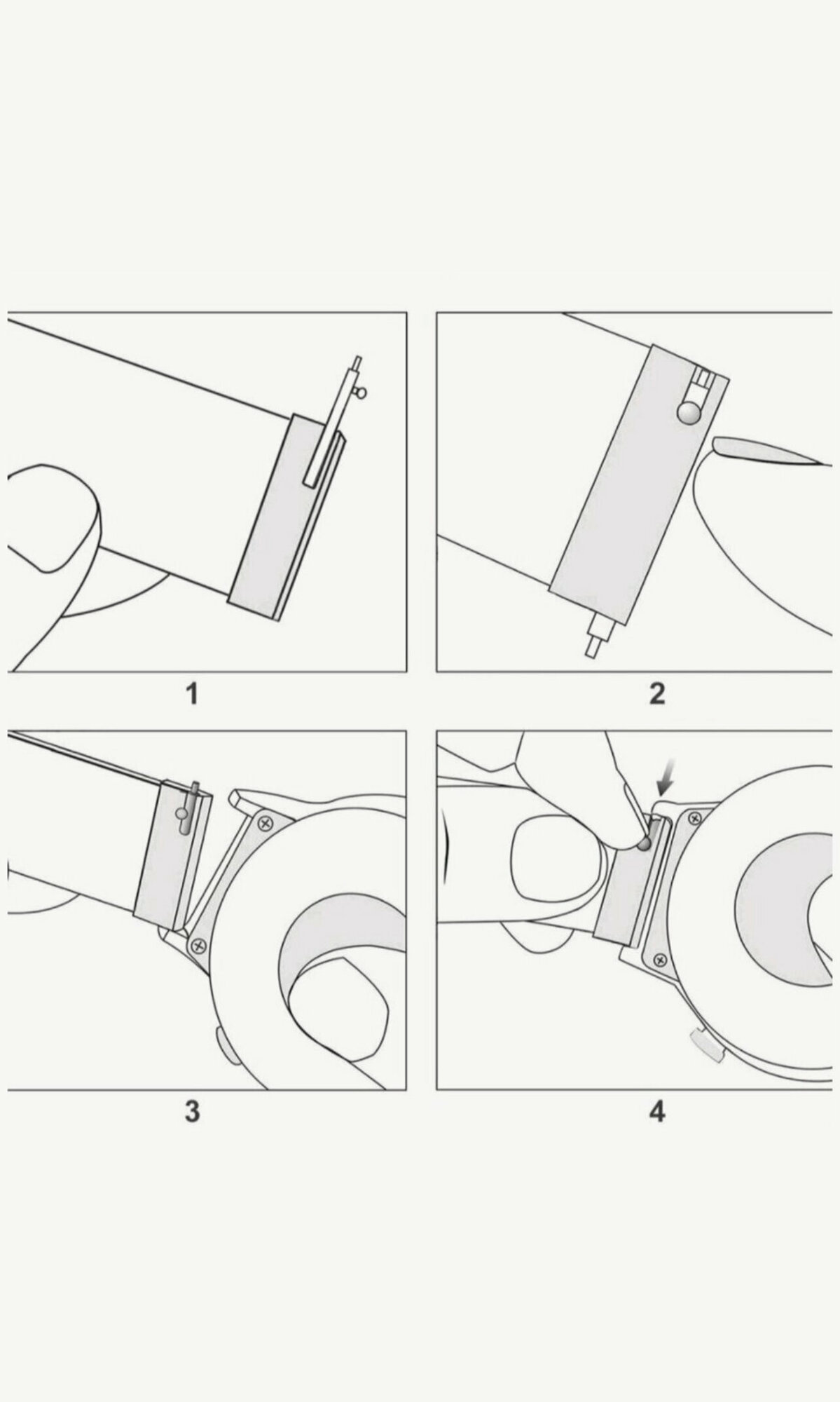 1

2

3

4