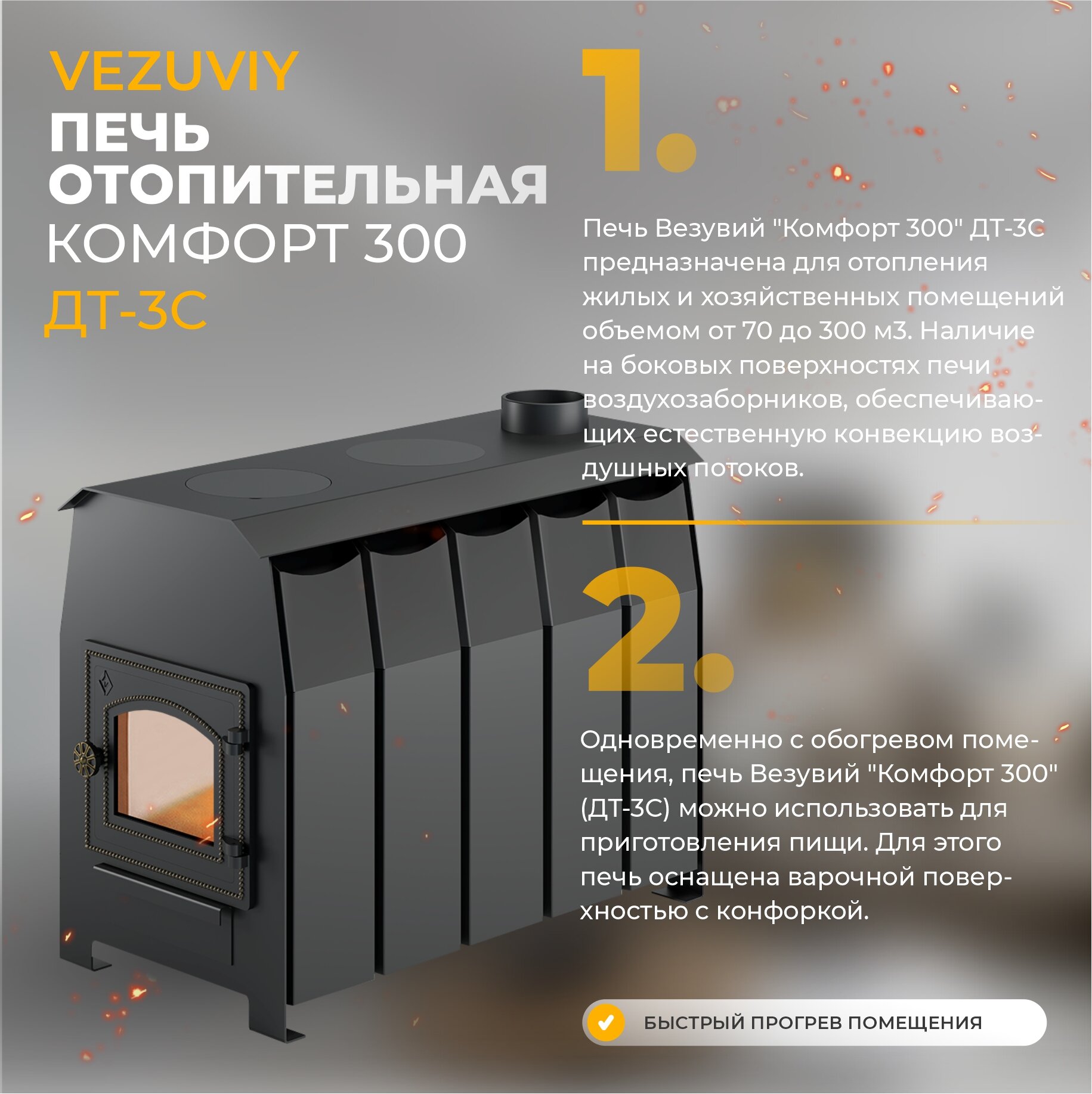 VEZUVIY
ПЕЧЬ
ОТОПИТЕЛЬНАЯ
КОМФОРТ 300
ДТ-3С

1.

Печь Везувий "Комфорт 300" ДТ-3С предназначена для отопления жилых и хозяйственных помещений объемом от 70 до 300 м3. Наличие на боковых поверхностях печи воздухозаборников, обеспечивающих естественную конвекцию воздушных потоков.

2.

Одновременно с обогревом помещения, печь Везувий "Комфорт 300" (ДТ-3С) можно использовать для приготовления пищи. Для этого печь оснащена варочной поверхностью с конфоркой.

БЫСТРЫЙ ПРОГРЕВ ПОМЕЩЕНИЯ