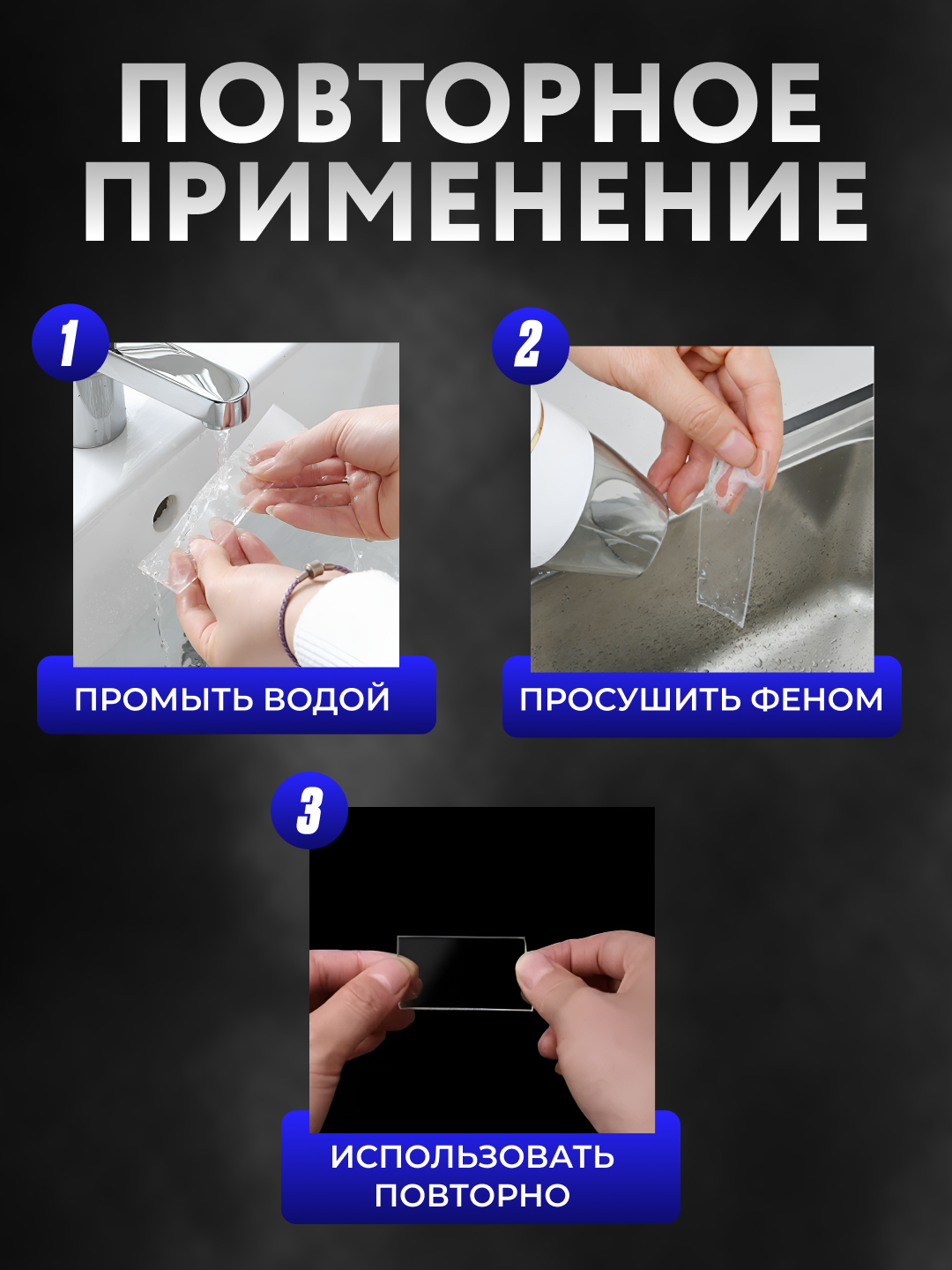 ПОВТОРНОЕ ПРИМЕНЕНИЕ

1

ПРОМЫТЬ ВОДОЙ

2

ПРОСУШИТЬ ФЕНОМ

3

ИСПОЛЬЗОВАТЬ ПОВТОРНО