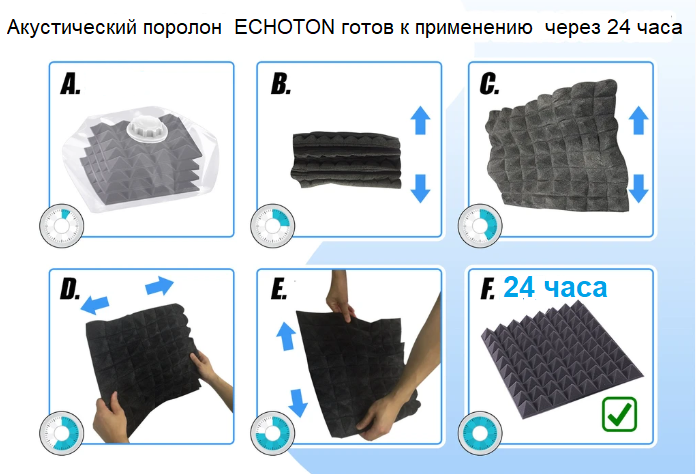 Акустический поролон ECHOTON готов к применению через 24 часа

A.

B.

C.

D.

E.

F. 24 часа