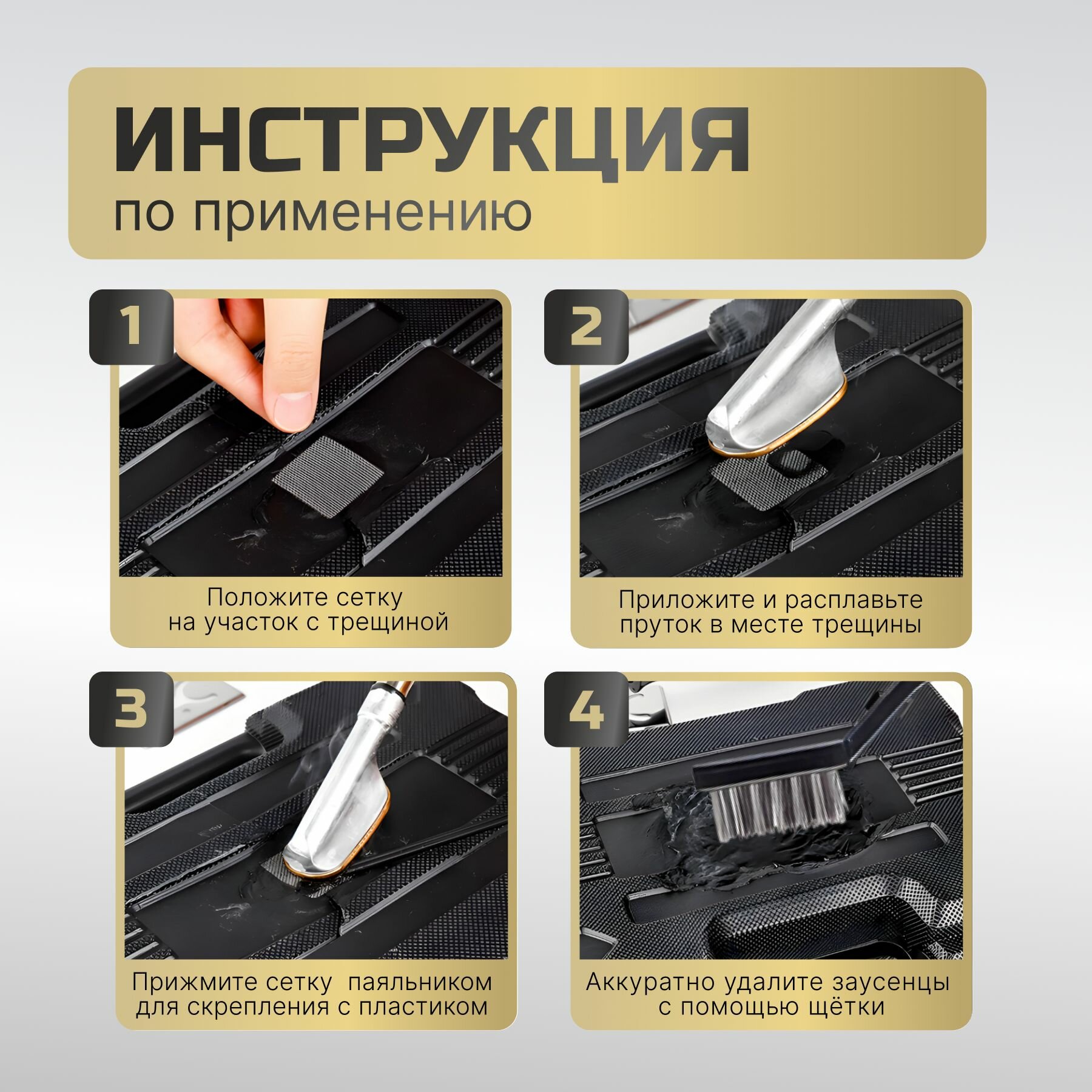 ИНСТРУКЦИЯ
по применению

1
Положите сетку на участок с трещиной

2
Приложите и расплавьте пруток в месте трещины

3
Прижмите сетку паяльником для скрепления с пластиком

4
Аккуратно удалите заусенцы с помощью щётки