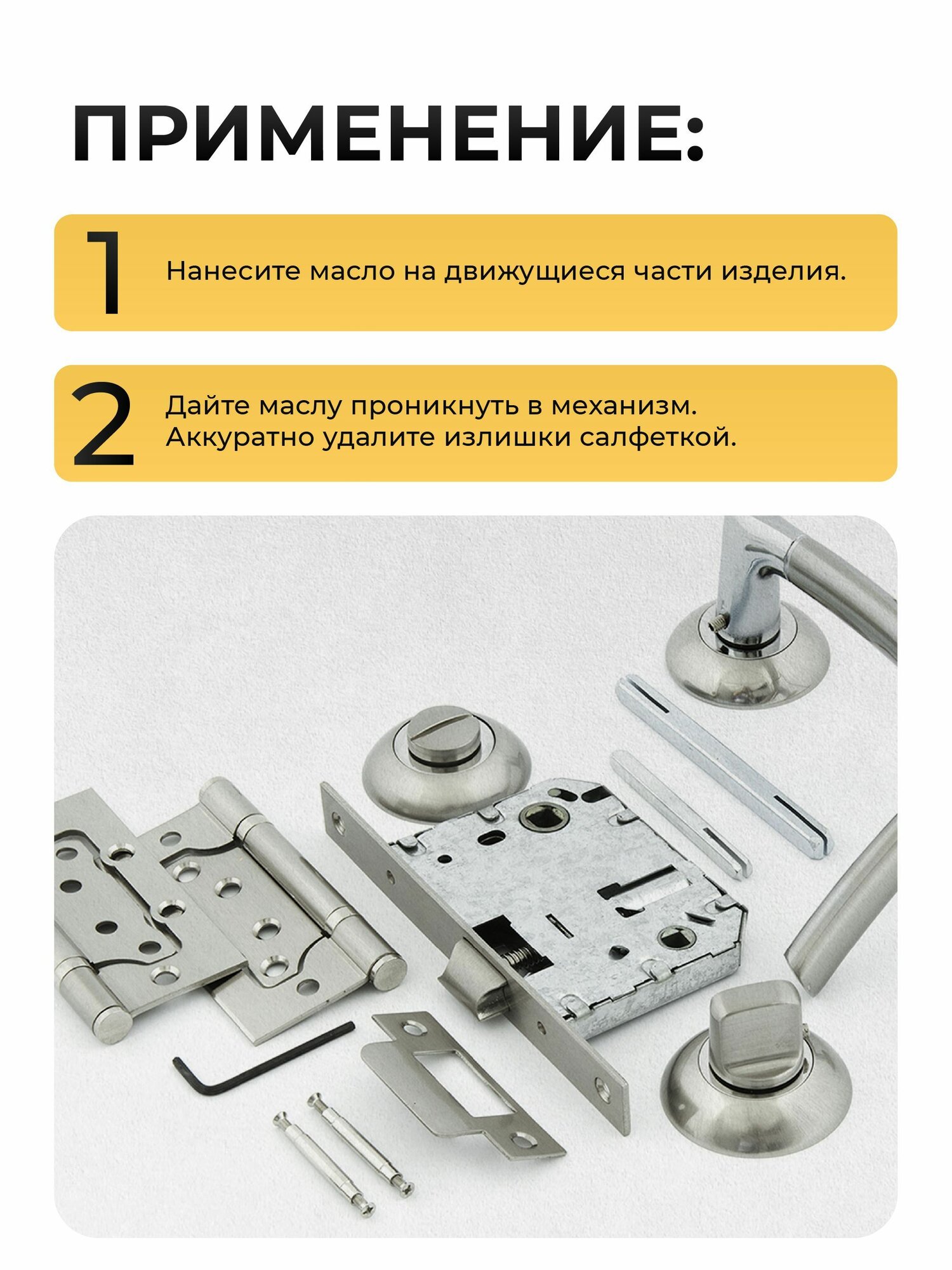 ПРИМЕНЕНИЕ:

1 Нанесите масло на движущиеся части изделия.

2 Дайте маслу проникнуть в механизм.
Аккуратно удалите излишки салфеткой.