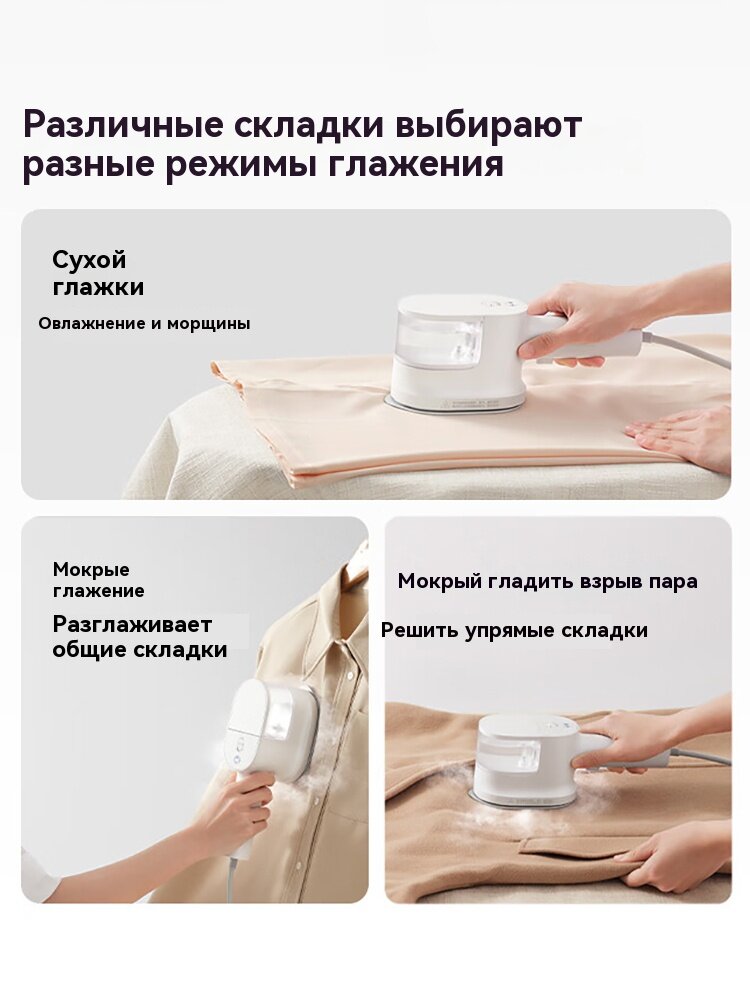 Различные складки выбирают разные режимы глажения

Сухой глажки

Овлажнение и морщины

Мокрые глажение

Разглаживает общие складки

Мокрый гладить взрыв пара

Решить упрямые складки