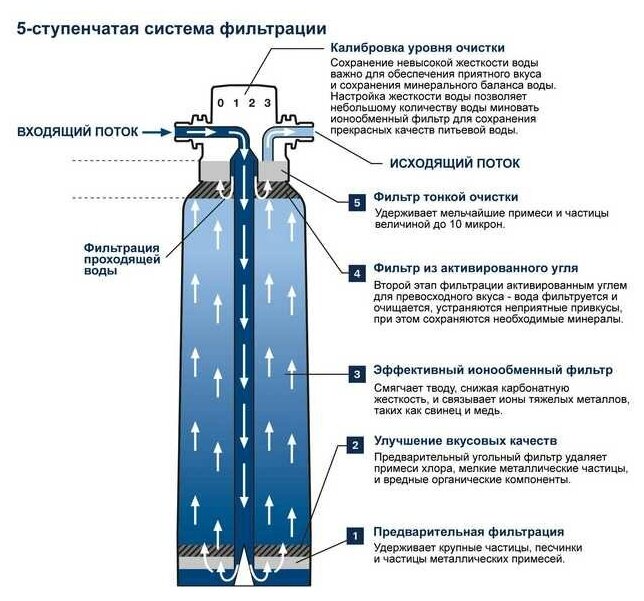 5-ступенчатая система фильтрации

Калибровка уровня очистки
Сохранение невысокой жесткости воды важно для обеспечения приятного вкуса и сохранения минерального баланса воды. Настройка жесткости воды позволяет небольшому количеству воды миновать ионообменный фильтр для сохранения прекрасных качеств питьевой воды.

0 1 2 3

ВХОДЯЩИЙ ПОТОК

ИСХОДЯЩИЙ ПОТОК

Фильтрация проходящей воды

5 Фильтр тонкой очистки
Удерживает мельчайшие примеси и частицы величиной до 10 микрон.

4 Фильтр из активированного угля
Второй этап фильтрации активированным углем для превосходного вкуса - вода фильтруется и очищается, устраняются неприятные привкусы, при этом сохраняются необходимые минералы.

3 Эффективный ионообменный фильтр
Смягчает тводу, снижая карбонатную жесткость, и связывает ионы тяжелых металлов, таких как свинец и медь.

2 Улучшение вкусовых качеств
Предварительный угольный фильтр удаляет примеси хлора, мелкие металлические частицы, и вредные органические компоненты.

1 Предварительная фильтрация
Удерживает крупные частицы, песчинки и частицы металлических примесей.