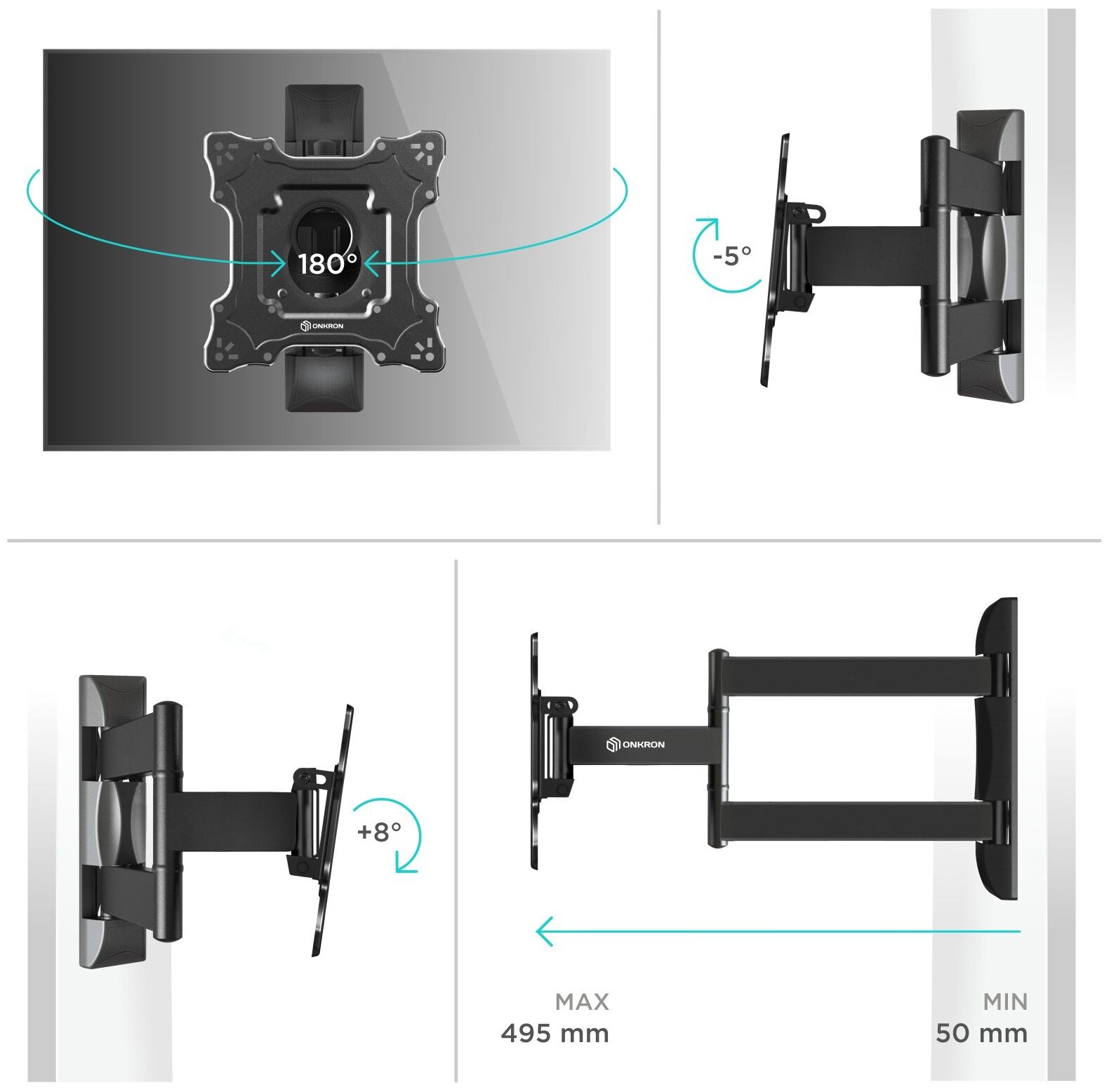 180°

ONKRON

-5°

+8°

ONKRON

MAX
495 mm

MIN
50 mm