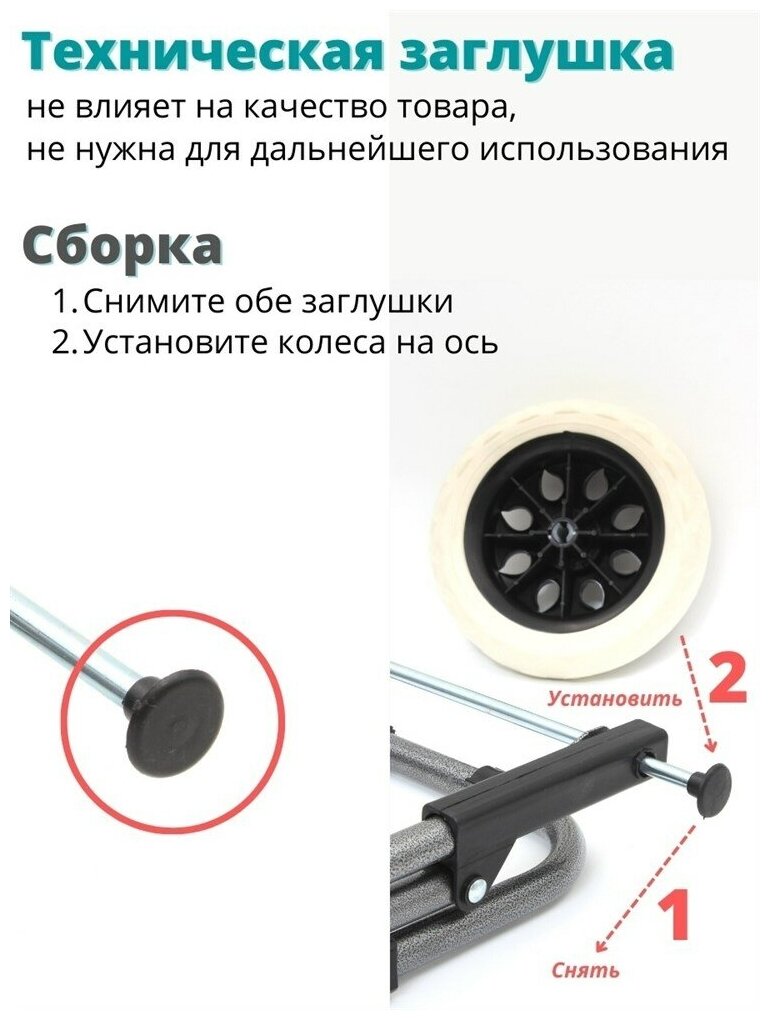 Техническая заглушка
не влияет на качество товара,
не нужна для дальнейшего использования

Сборка
1. Снимите обе заглушки
2. Установите колеса на ось

Установить
2

1
Снять