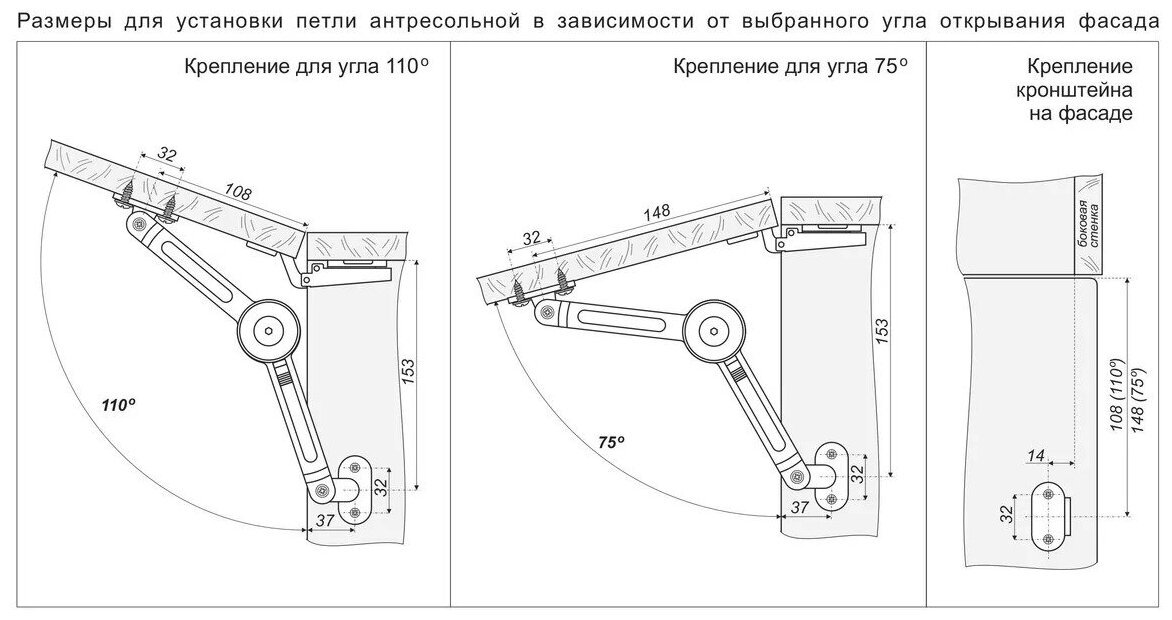 Размеры для установки петли антресольной в зависимости от выбранного угла открывания фасада

Крепление для угла 110°

32
108
153
110°
32
37

Крепление для угла 75°

148
32
153
75°
32
37

Крепление кронштейна на фасаде

боковая стенка
108 (110°)
148 (75°)
14
32