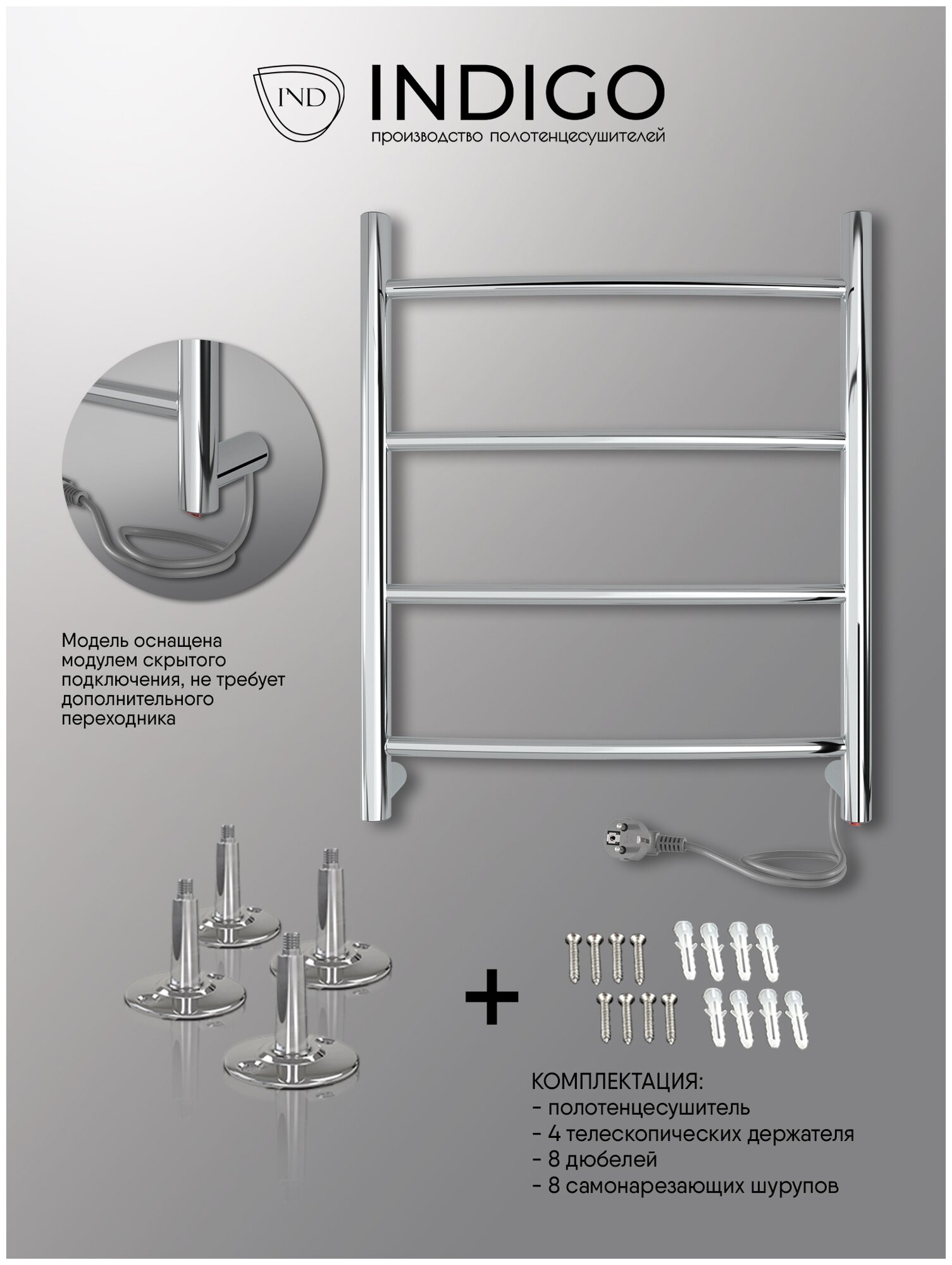 IND INDIGO
производство полотенцесушителей

Модель оснащена модулем скрытого подключения, не требует дополнительного переходника

+

КОМПЛЕКТАЦИЯ:
- полотенцесушитель
- 4 телескопических держателя
- 8 дюбелей
- 8 самонарезающих шурупов