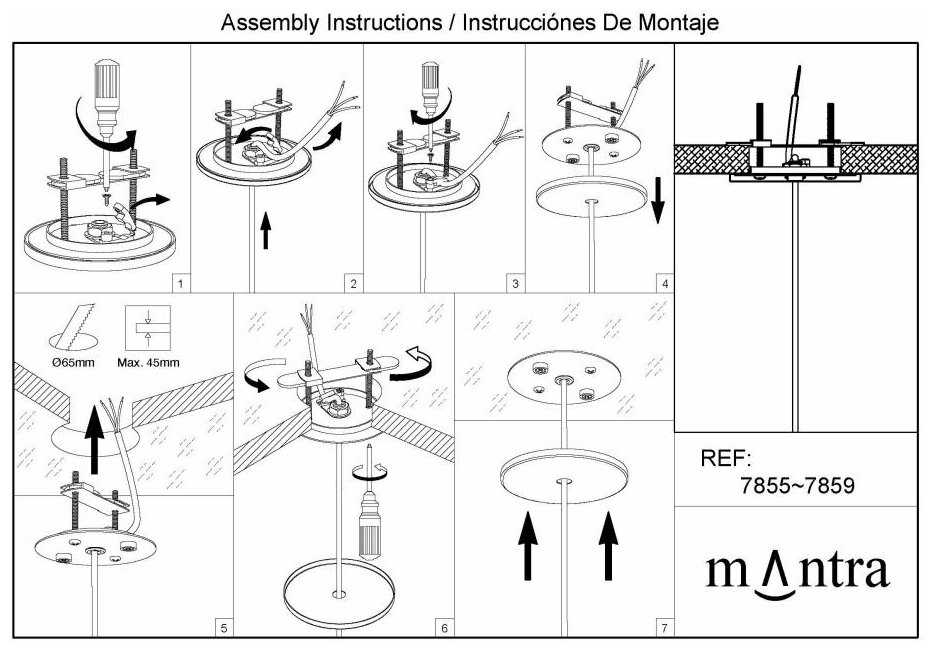 Assembly Instructions / Instrucciónes De Montaje

1

2

3

4

Ø65mm

Max. 45mm

5

6

7

REF:
7855~7859

mΛntra