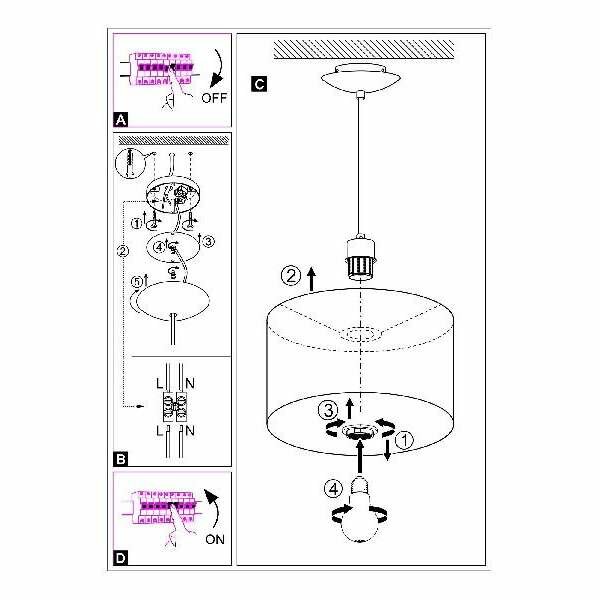 OFF

A

①

④

③

②

⑤

L N

L N

B

ON

D

C

②

③

①

④