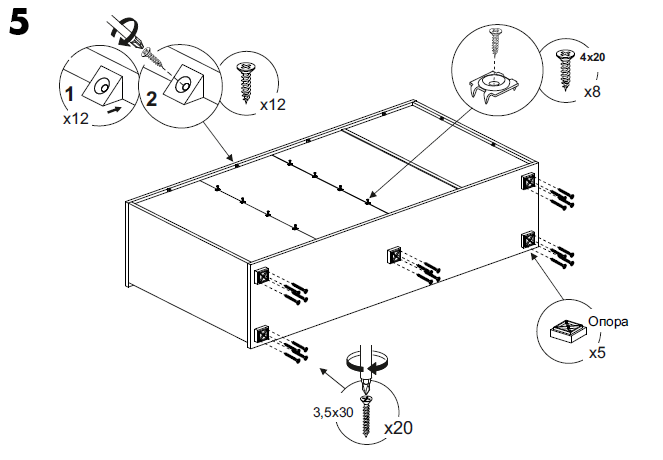 5

1
x12

2

x12

4x20
x8

Опора
x5

3,5x30
x20