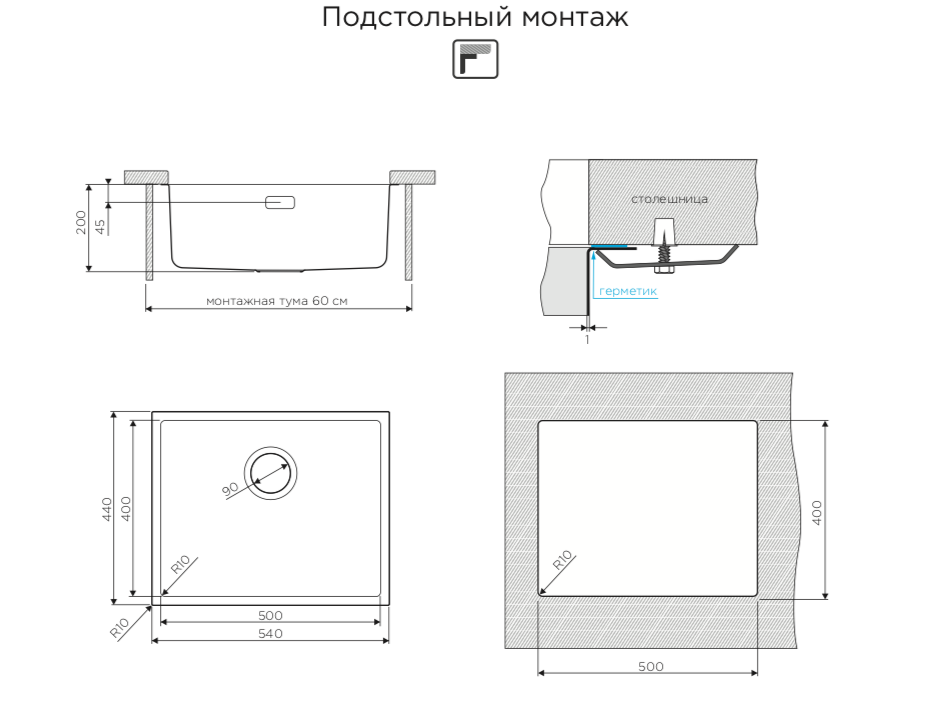 Подстольный монтаж

200
45
монтажная тума 60 см

столешница
герметик
1

440
400
90
R10
R10
500
540

R10
400
500